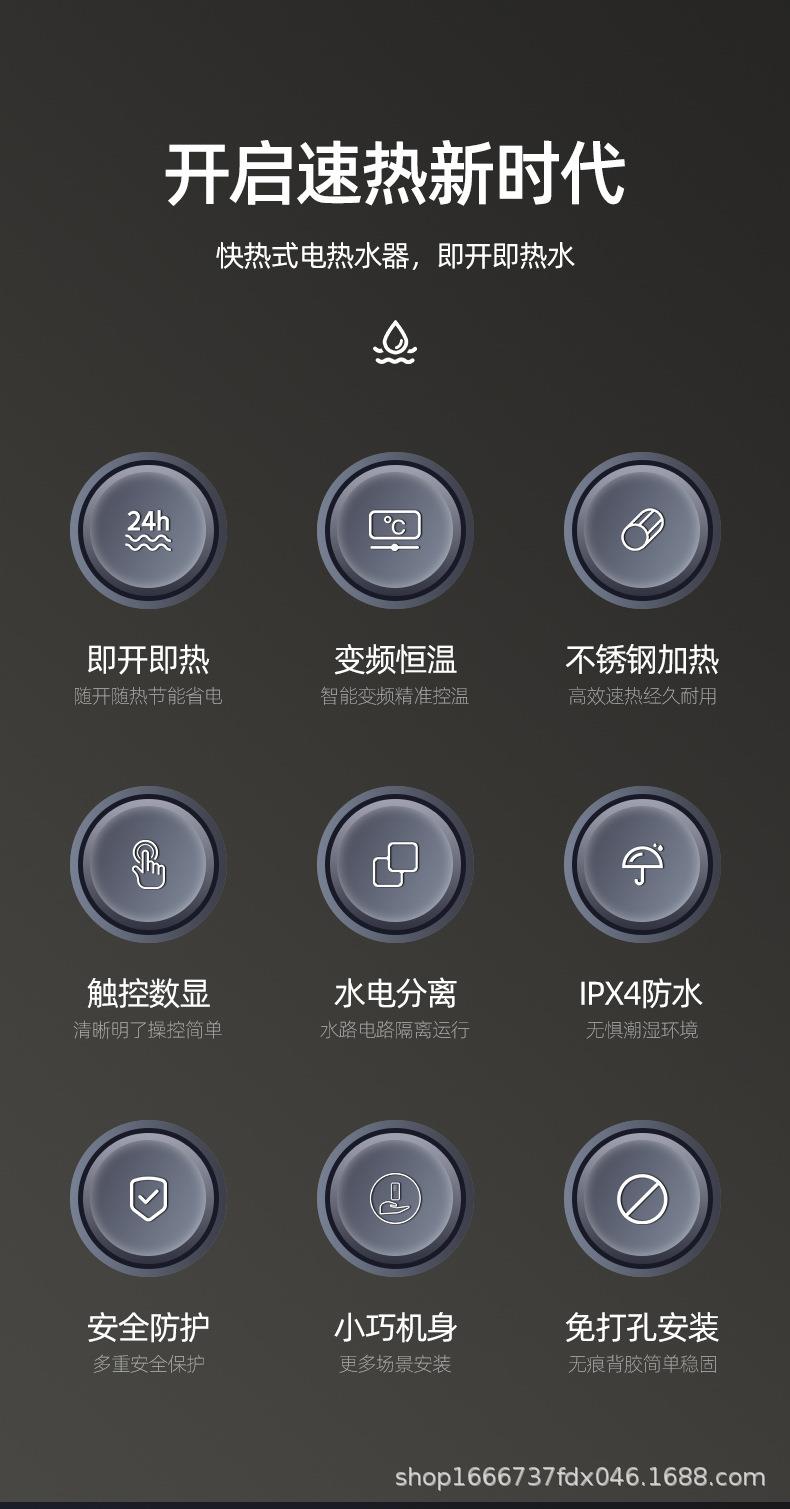 开启速热新时代

快热式电热水器，即开即热水

24h

即开即热
随开随热节能省电

°C

变频恒温
智能变频精准控温

不锈钢加热
高效速热经久耐用

触控数显
清晰明了操控简单

水电分离
水路电路隔离运行

IPX4防水
无惧潮湿环境

安全防护
多重安全保护

小巧机身
更多场景安装

免打孔安装
无痕背胶简单稳固

shop1666737fdx046.1688.com