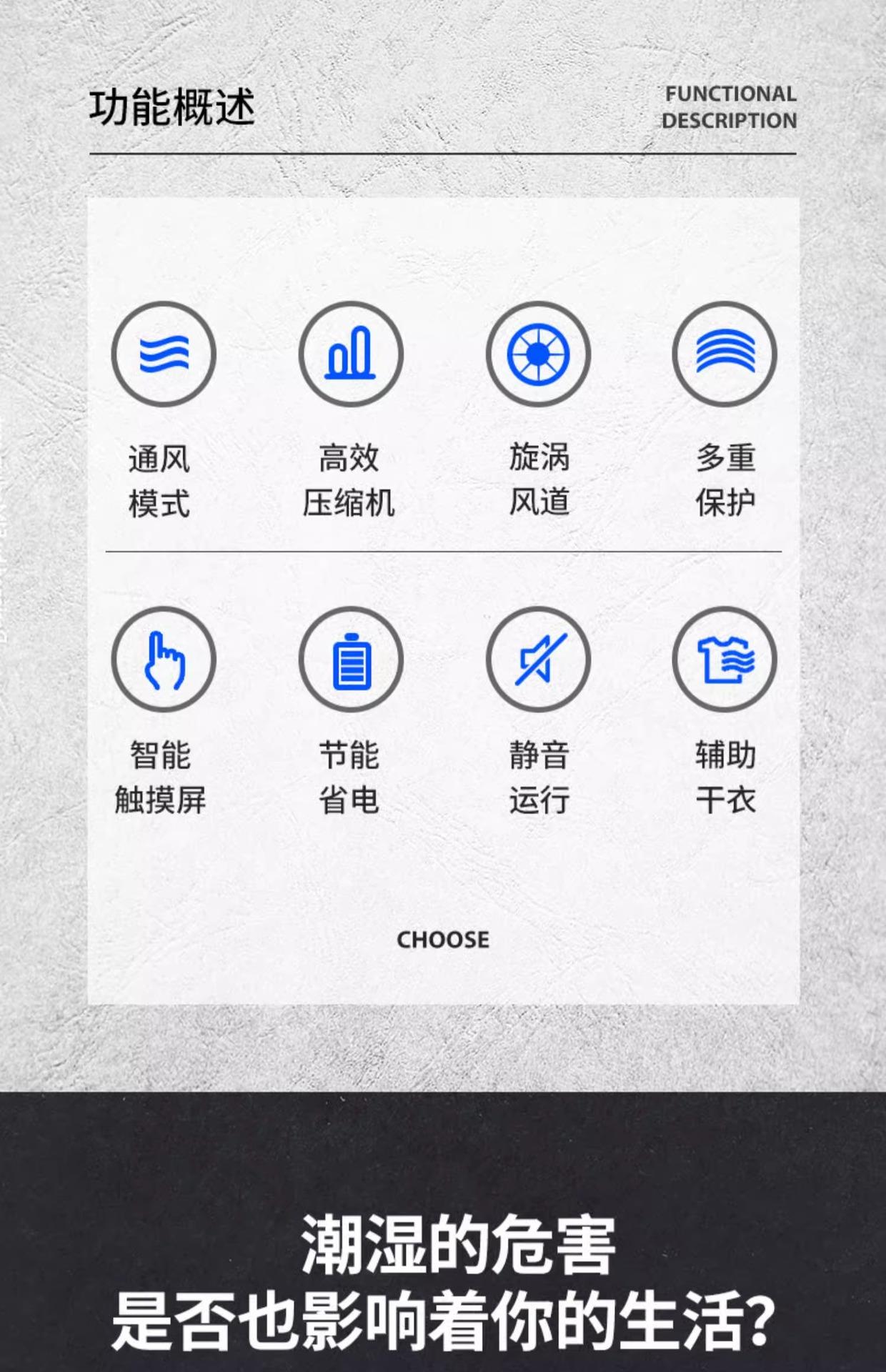 功能概述

FUNCTIONAL
DESCRIPTION

通风
模式

高效
压缩机

旋涡
风道

多重
保护

智能
触摸屏

节能
省电

静音
运行

辅助
干衣

CHOOSE

潮湿的危害
是否也影响着你的生活?