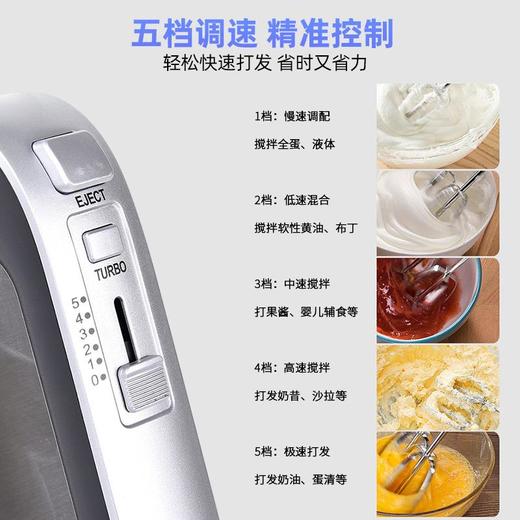 五档调速 精准控制

轻松快速打发 省时又省力

EJECT

TURBO

5
4
3
2
1
0

1档：慢速调配

搅拌全蛋、液体

2档：低速混合

搅拌软性黄油、布丁

3档：中速搅拌

打果酱、婴儿辅食等

4档：高速搅拌

打发奶昔、沙拉等

5档：极速打发

打发奶油、蛋清等