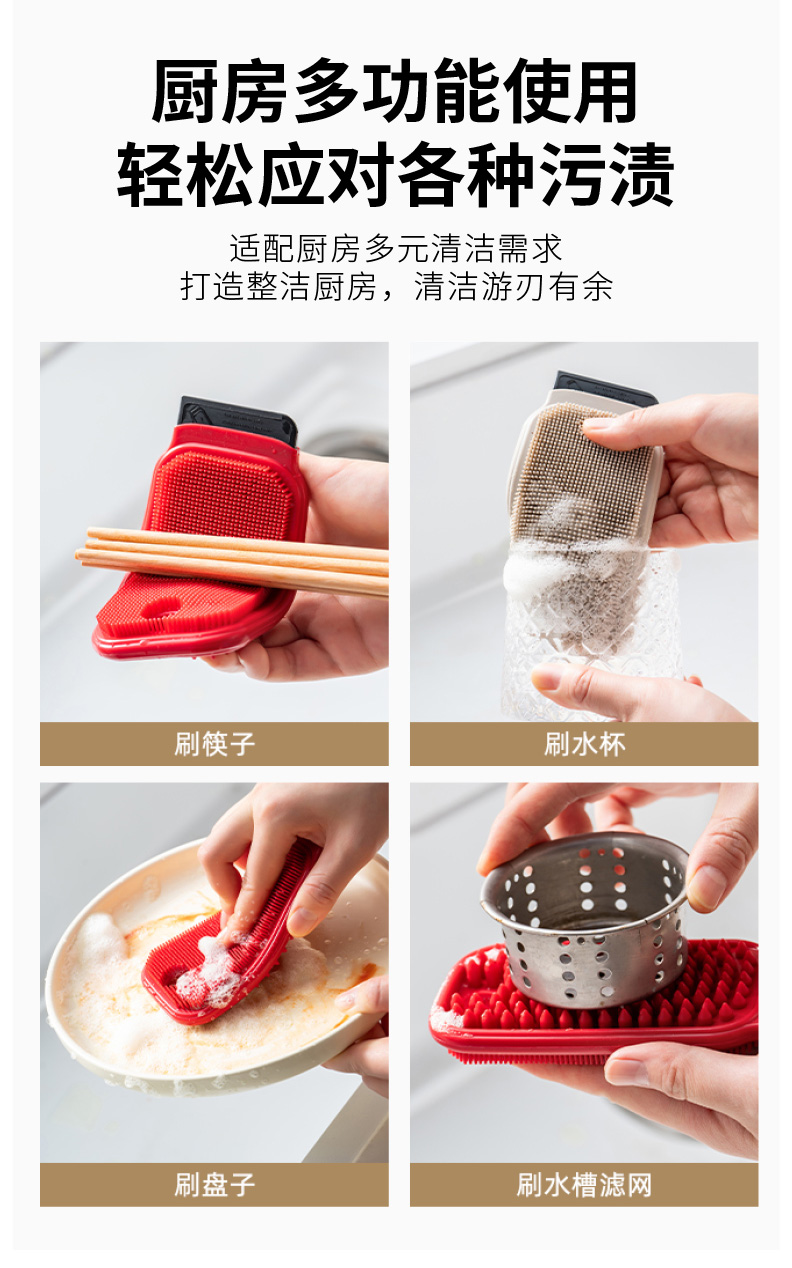 厨房多功能使用
轻松应对各种污渍

适配厨房多元清洁需求
打造整洁厨房，清洁游刃有余

刷筷子

刷水杯

刷盘子

刷水槽滤网