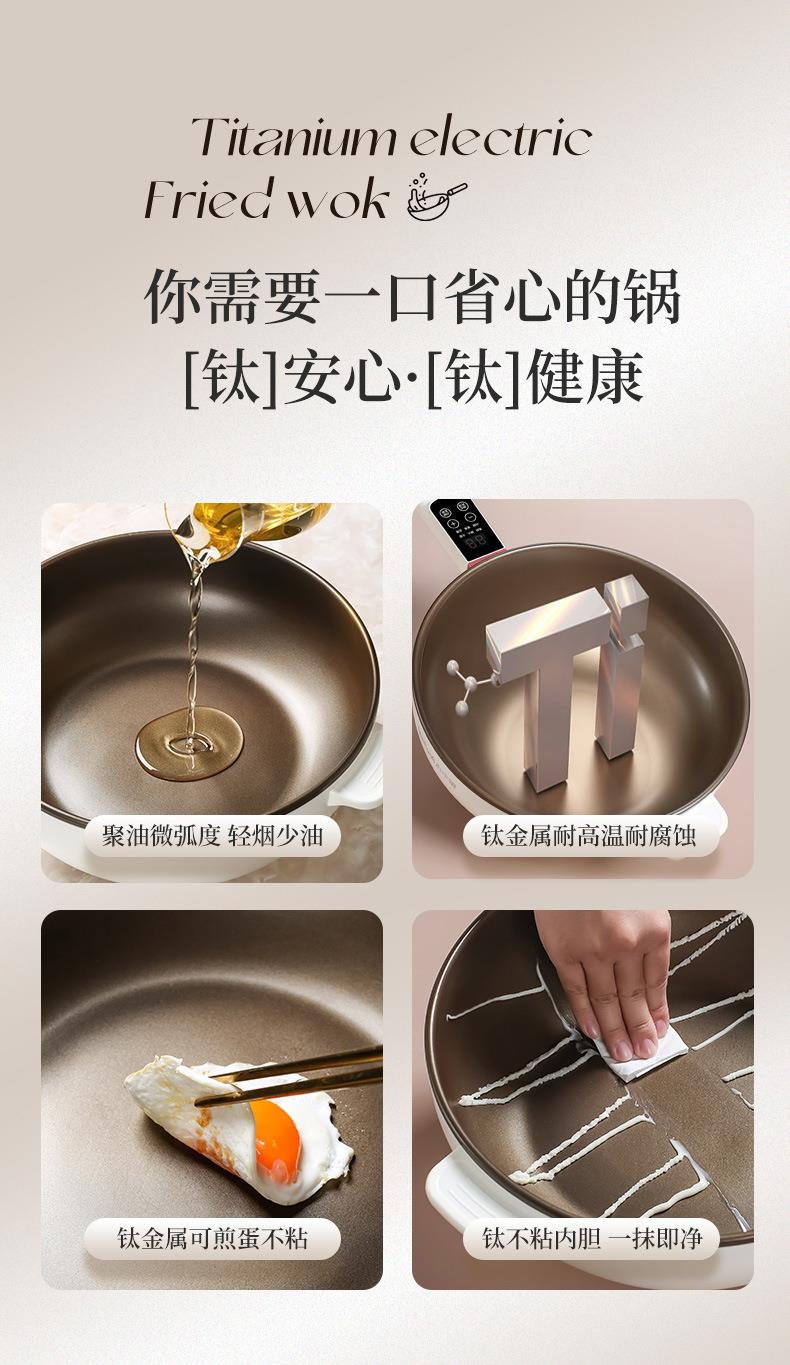 Titanium electric
Fried wok

你需要一口省心的锅
[钛]安心·[钛]健康

聚油微弧度 轻烟少油

钛金属耐高温耐腐蚀

钛金属可煎蛋不粘

钛不粘内胆 一抹即净