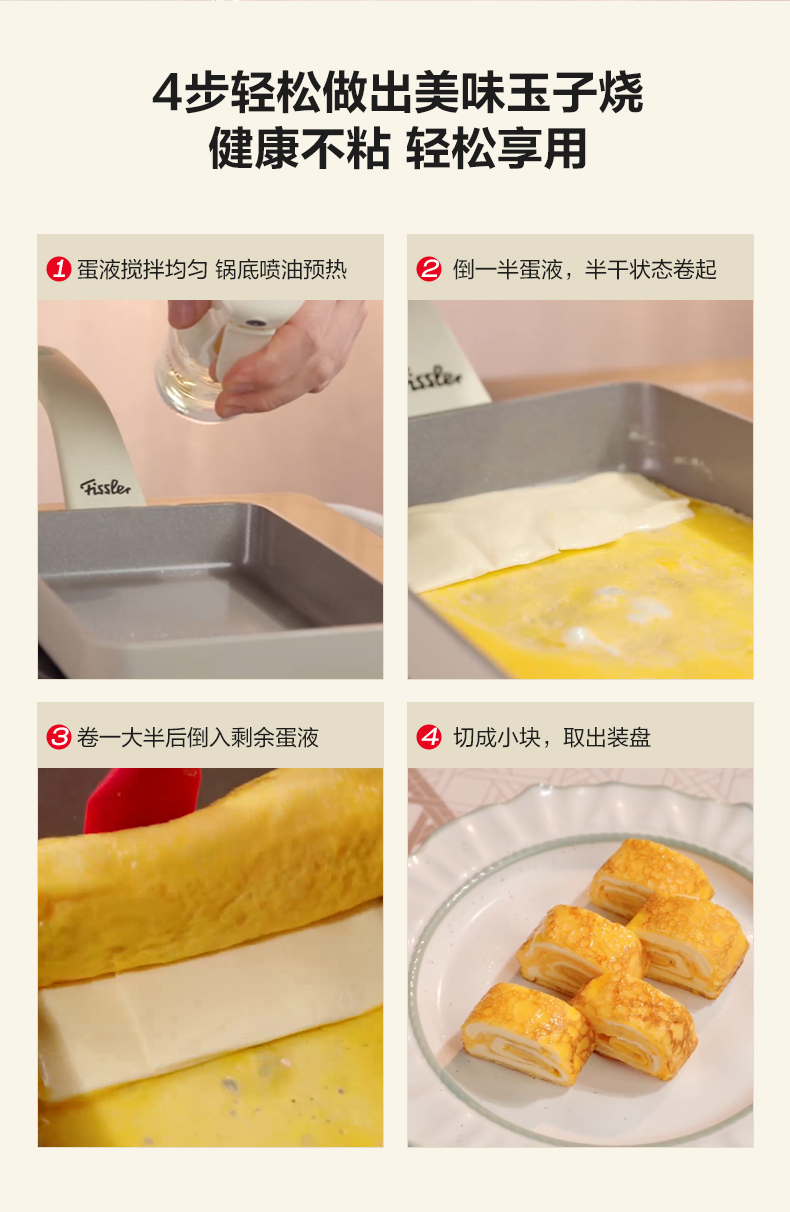 4步轻松做出美味玉子烧
健康不粘 轻松享用

1 蛋液搅拌均匀 锅底喷油预热

Fissler

2 倒一半蛋液，半干状态卷起

Fissler

3 卷一大半后倒入剩余蛋液

4 切成小块，取出装盘