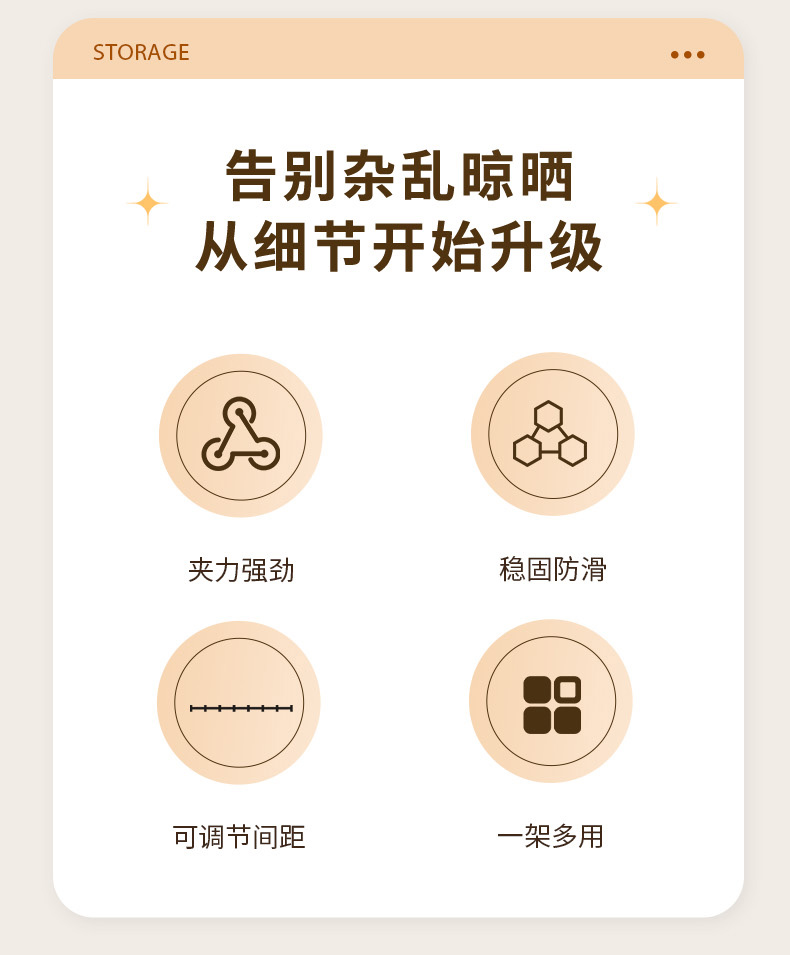 STORAGE

告别杂乱晾晒
从细节开始升级

夹力强劲

稳固防滑

可调节间距

一架多用