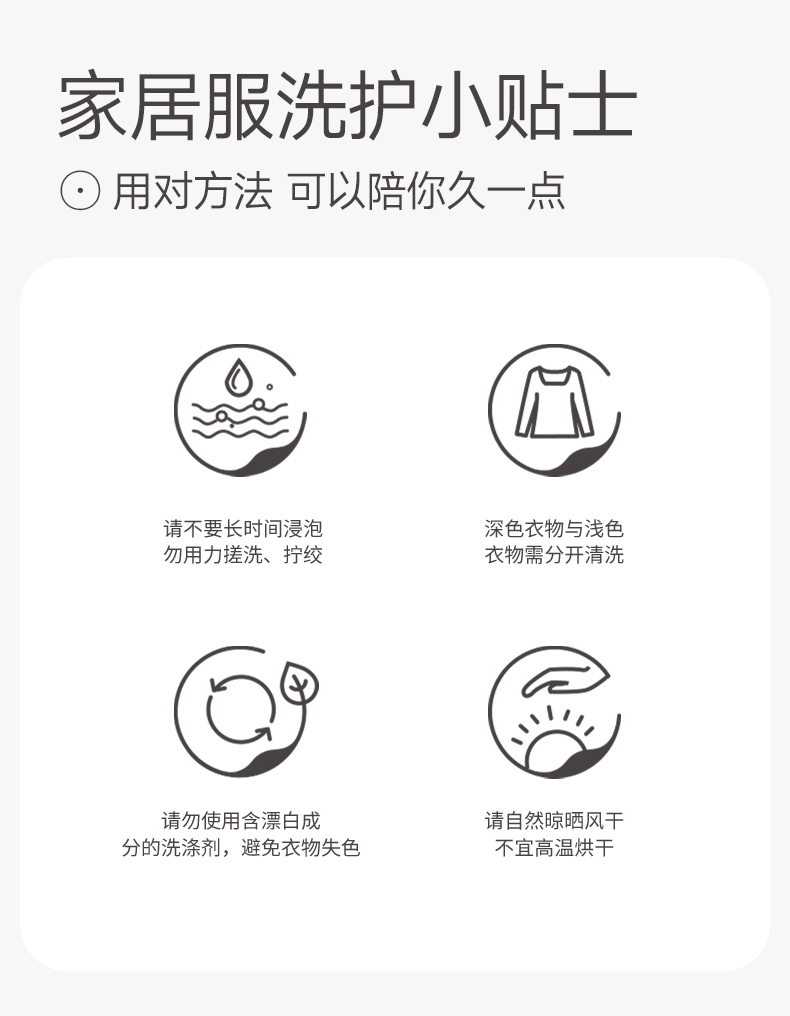 家居服洗护小贴士

⊙ 用对方法 可以陪你久一点

请不要长时间浸泡
勿用力搓洗、拧绞

深色衣物与浅色
衣物需分开清洗

请勿使用含漂白成
分的洗涤剂，避免衣物失色

请自然晾晒风干
不宜高温烘干