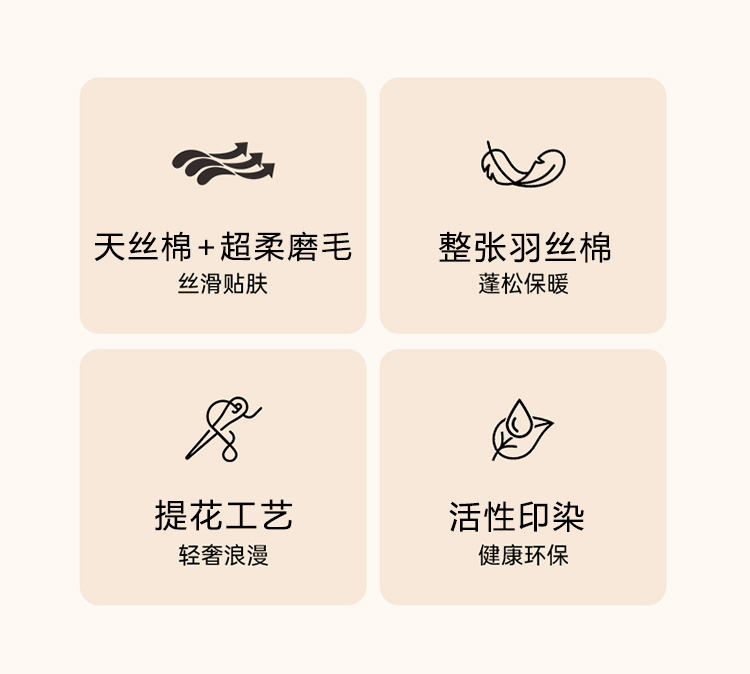 天丝棉+超柔磨毛
丝滑贴肤

整张羽丝棉
蓬松保暖

提花工艺
轻奢浪漫

活性印染
健康环保