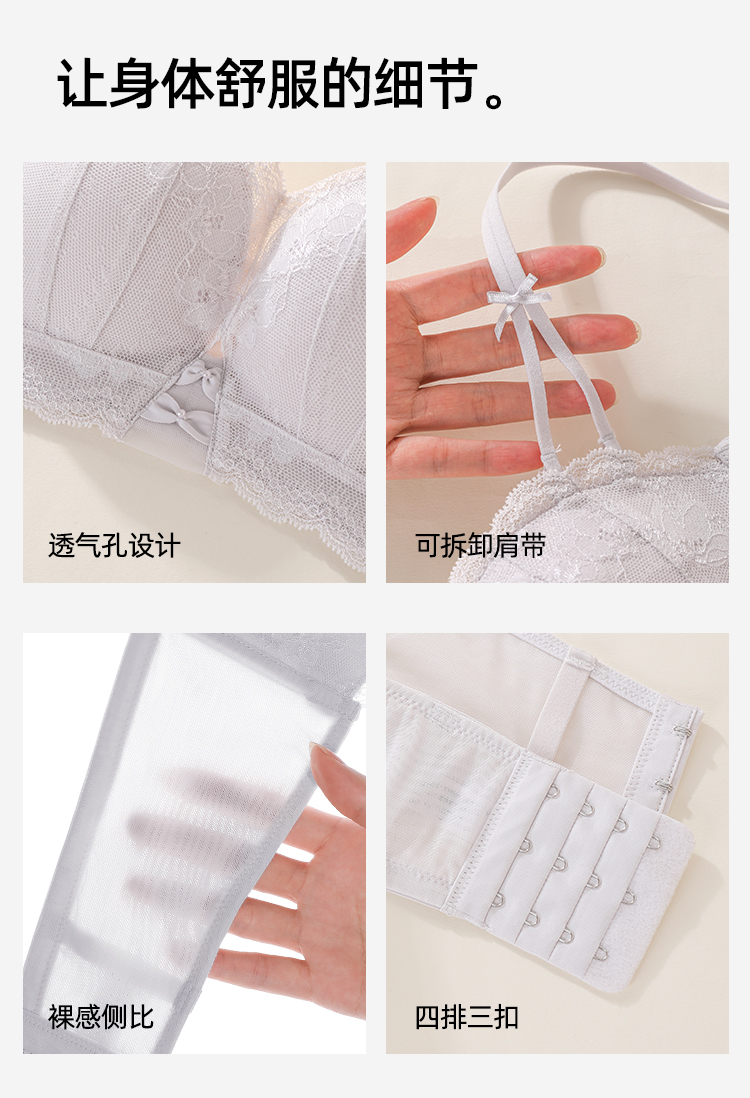 让身体舒服的细节。

透气孔设计

可拆卸肩带

裸感侧比

四排三扣