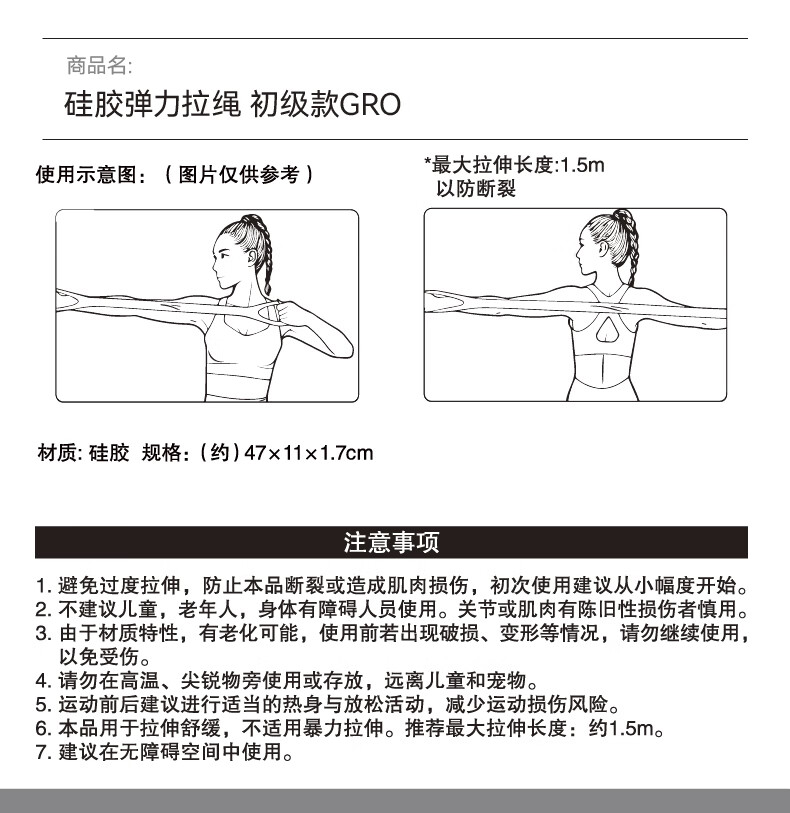 商品名:
硅胶弹力拉绳 初级款GRO

使用示意图：（图片仅供参考）

*最大拉伸长度:1.5m
以防断裂

材质: 硅胶 规格:（约）47×11×1.7cm

注意事项

1. 避免过度拉伸，防止本品断裂或造成肌肉损伤，初次使用建议从小幅度开始。
2. 不建议儿童，老年人，身体有障碍人员使用。关节或肌肉有陈旧性损伤者慎用。
3. 由于材质特性，有老化可能，使用前若出现破损、变形等情况，请勿继续使用，以免受伤。
4. 请勿在高温、尖锐物旁使用或存放，远离儿童和宠物。
5. 运动前后建议进行适当的热身与放松活动，减少运动损伤风险。
6. 本品用于拉伸舒缓，不适用暴力拉伸。推荐最大拉伸长度：约1.5m。
7. 建议在无障碍空间中使用。