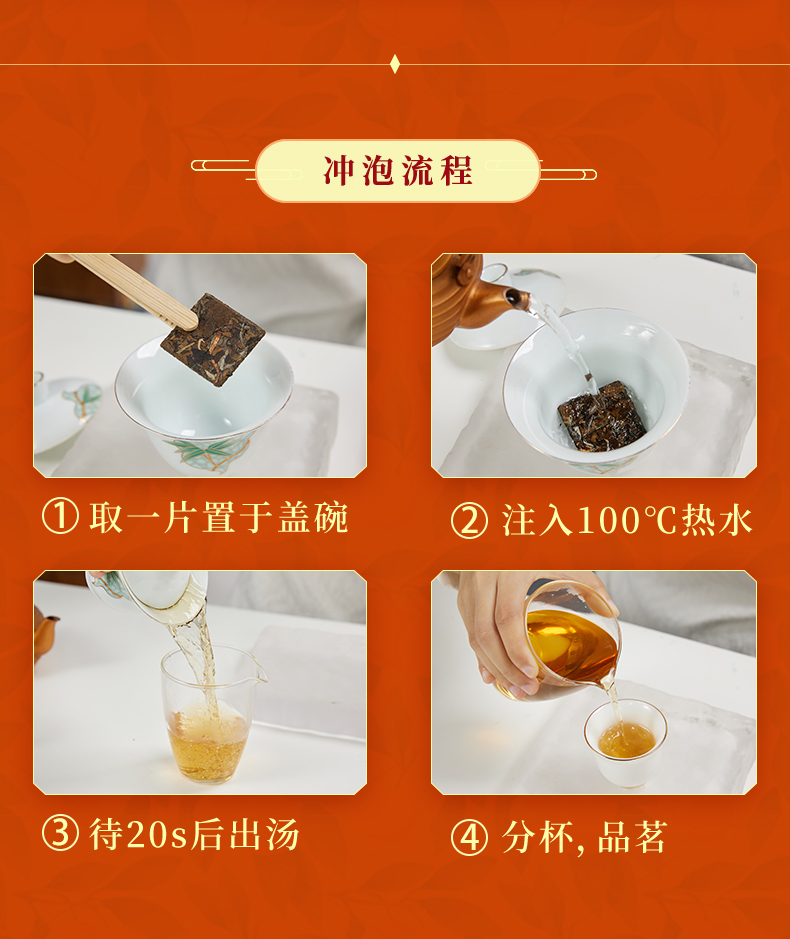 冲泡流程

① 取一片置于盖碗

② 注入100℃热水

③ 待20s后出汤

④ 分杯, 品茗