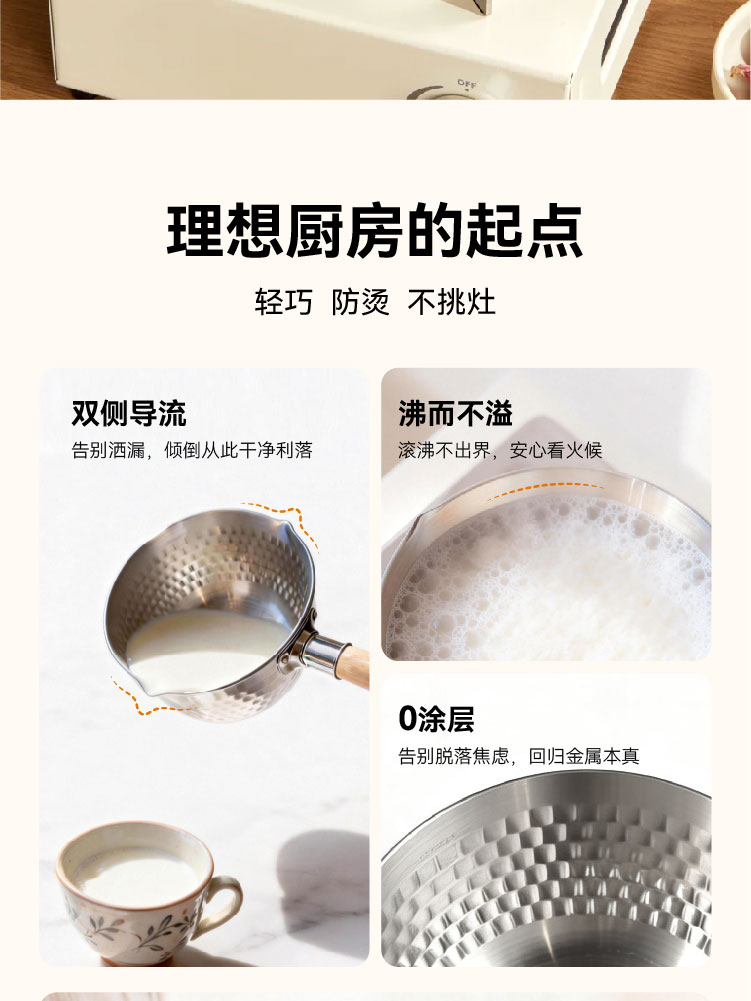 OFF

理想厨房的起点

轻巧 防烫 不挑灶

双侧导流

告别洒漏，倾倒从此干净利落

沸而不溢

滚沸不出界，安心看火候

0涂层

告别脱落焦虑，回归金属本真