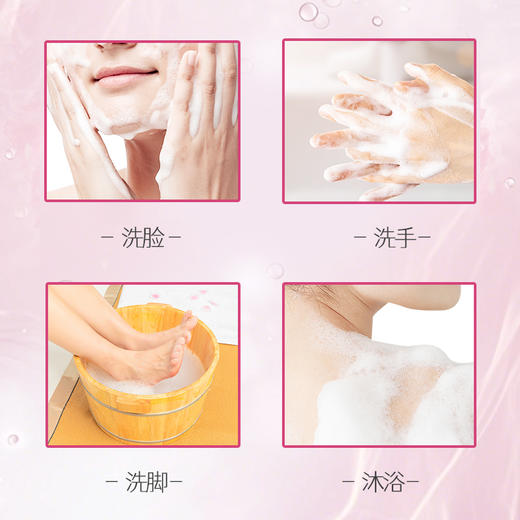 - 洗脸 -

- 洗手 -

- 洗脚 -

- 沐浴 -