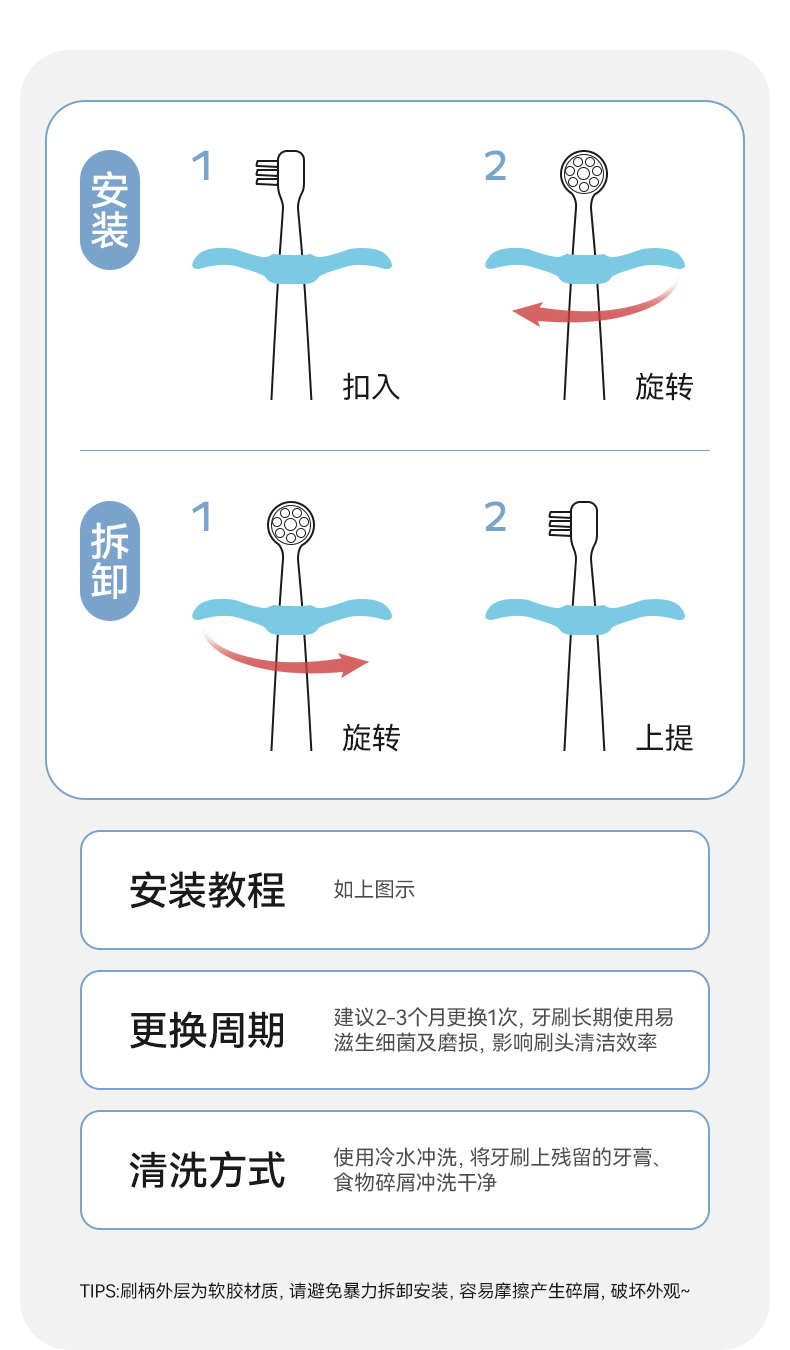 安装

1

扣入

2

旋转

拆卸

1

旋转

2

上提

安装教程

如上图示

更换周期

建议2-3个月更换1次, 牙刷长期使用易滋生细菌及磨损, 影响刷头清洁效率

清洗方式

使用冷水冲洗, 将牙刷上残留的牙膏、食物碎屑冲洗干净

TIPS:刷柄外层为软胶材质, 请避免暴力拆卸安装, 容易摩擦产生碎屑, 破坏外观~