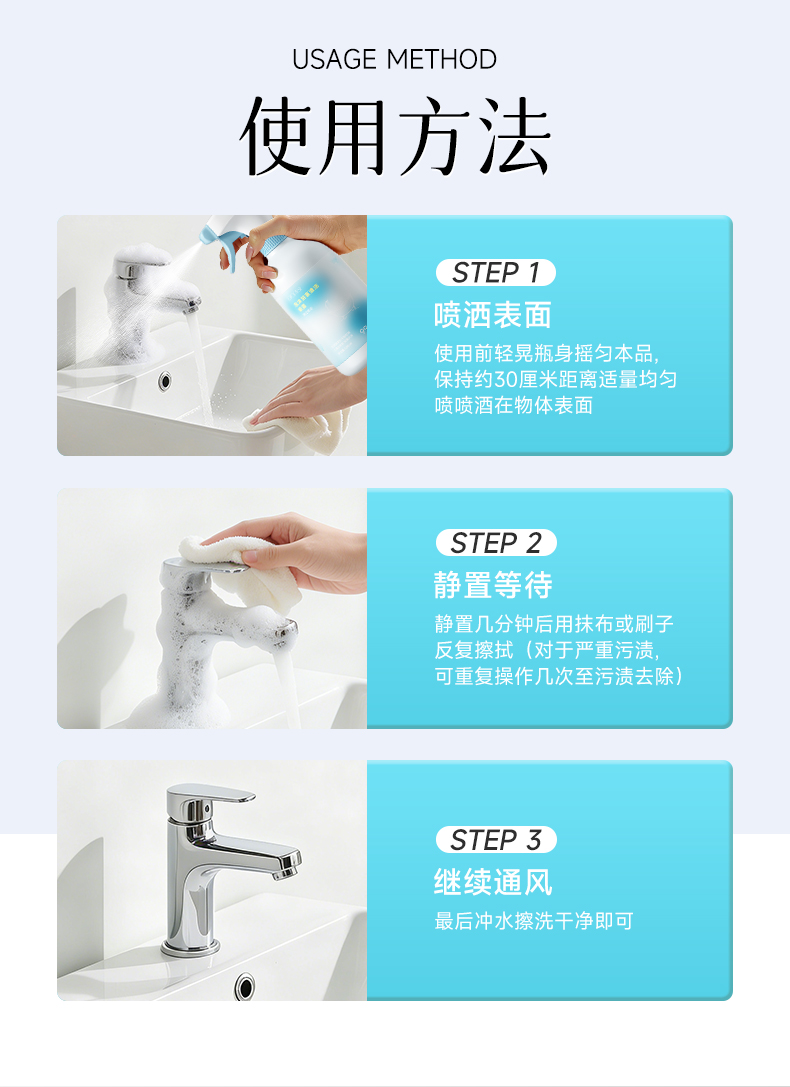 USAGE METHOD
使用方法

STEP 1
喷洒表面
使用前轻晃瓶身摇匀本品，保持约30厘米距离适量均匀喷喷洒在物体表面

STEP 2
静置等待
静置几分钟后用抹布或刷子反复擦拭（对于严重污渍，可重复操作几次至污渍去除）

STEP 3
继续通风
最后冲水擦洗干净即可