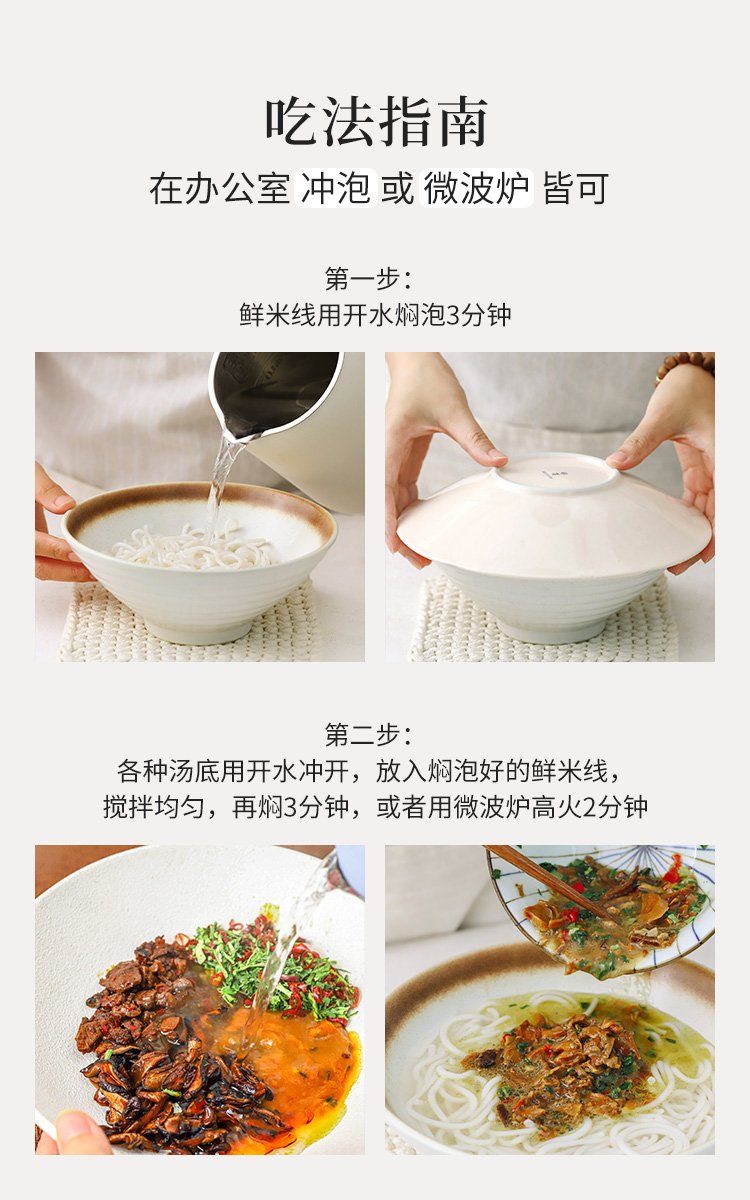 吃法指南

在办公室 冲泡 或 微波炉 皆可

第一步：
鲜米线用开水焖泡3分钟

第二步：
各种汤底用开水冲开，放入焖泡好的鲜米线，
搅拌均匀，再焖3分钟，或者用微波炉高火2分钟