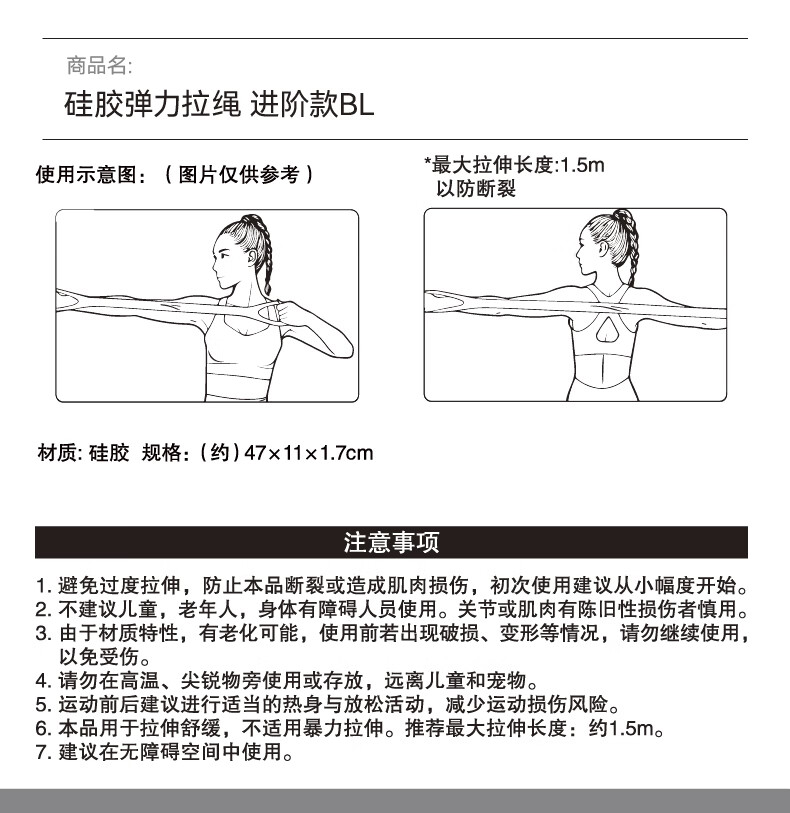 商品名:
硅胶弹力拉绳 进阶款BL

使用示意图：（图片仅供参考）

*最大拉伸长度:1.5m
以防断裂

材质: 硅胶 规格:（约）47×11×1.7cm

注意事项

1. 避免过度拉伸，防止本品断裂或造成肌肉损伤，初次使用建议从小幅度开始。
2. 不建议儿童，老年人，身体有障碍人员使用。关节或肌肉有陈旧性损伤者慎用。
3. 由于材质特性，有老化可能，使用前若出现破损、变形等情况，请勿继续使用，以免受伤。
4. 请勿在高温、尖锐物旁使用或存放，远离儿童和宠物。
5. 运动前后建议进行适当的热身与放松活动，减少运动损伤风险。
6. 本品用于拉伸舒缓，不适用暴力拉伸。推荐最大拉伸长度：约1.5m。
7. 建议在无障碍空间中使用。