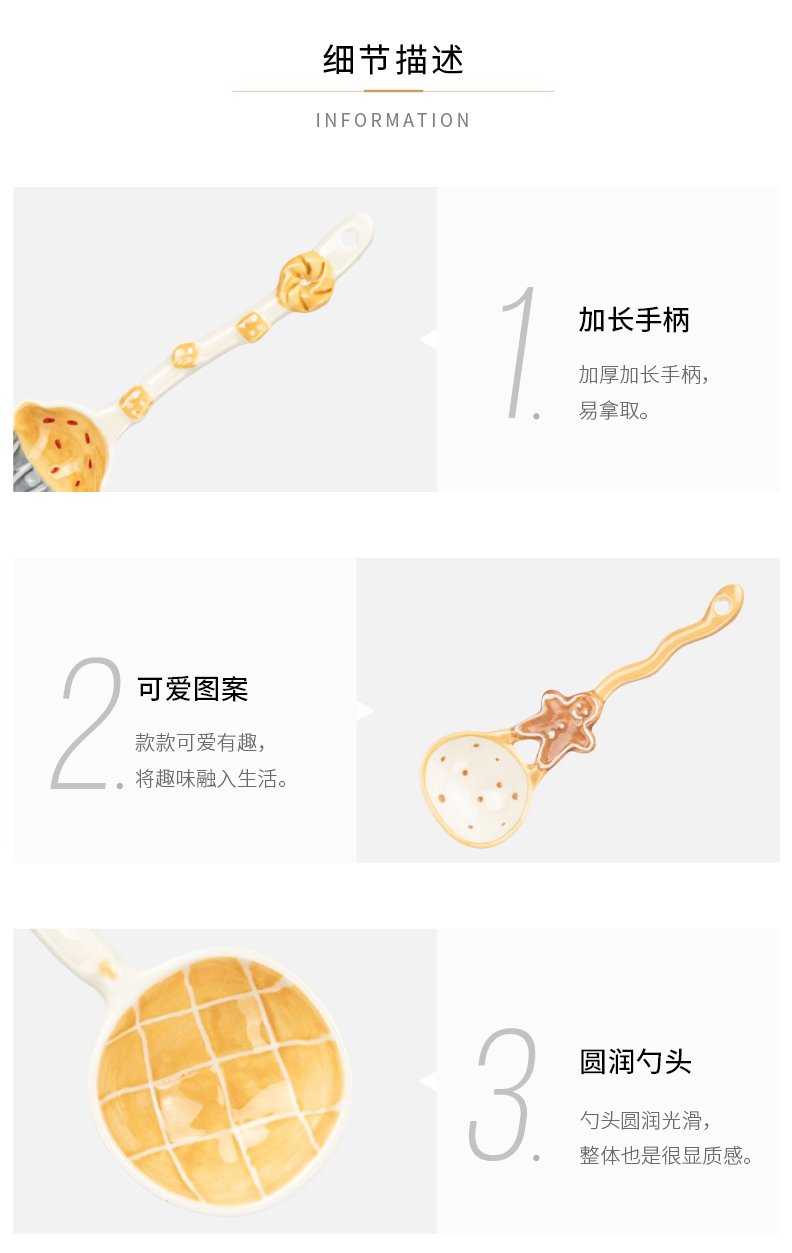 细节描述

INFORMATION

1.

加长手柄

加厚加长手柄，易拿取。

2.

可爱图案

款款可爱有趣，将趣味融入生活。

3.

圆润勺头

勺头圆润光滑，整体也是很显质感。