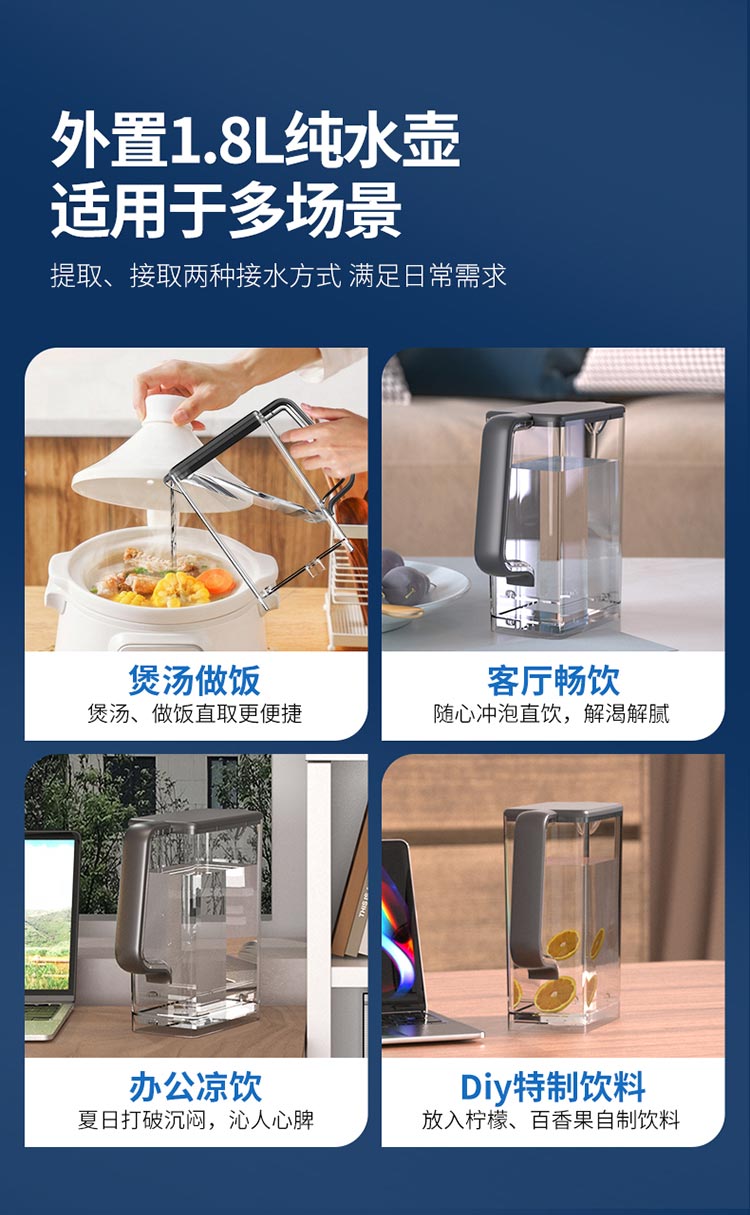 外置1.8L纯水壶
适用于多场景

提取、接取两种接水方式 满足日常需求

煲汤做饭
煲汤、做饭直取更便捷

客厅畅饮
随心冲泡直饮，解渴解腻

办公凉饮
夏日打破沉闷，沁人心脾

Diy特制饮料
放入柠檬、百香果自制饮料