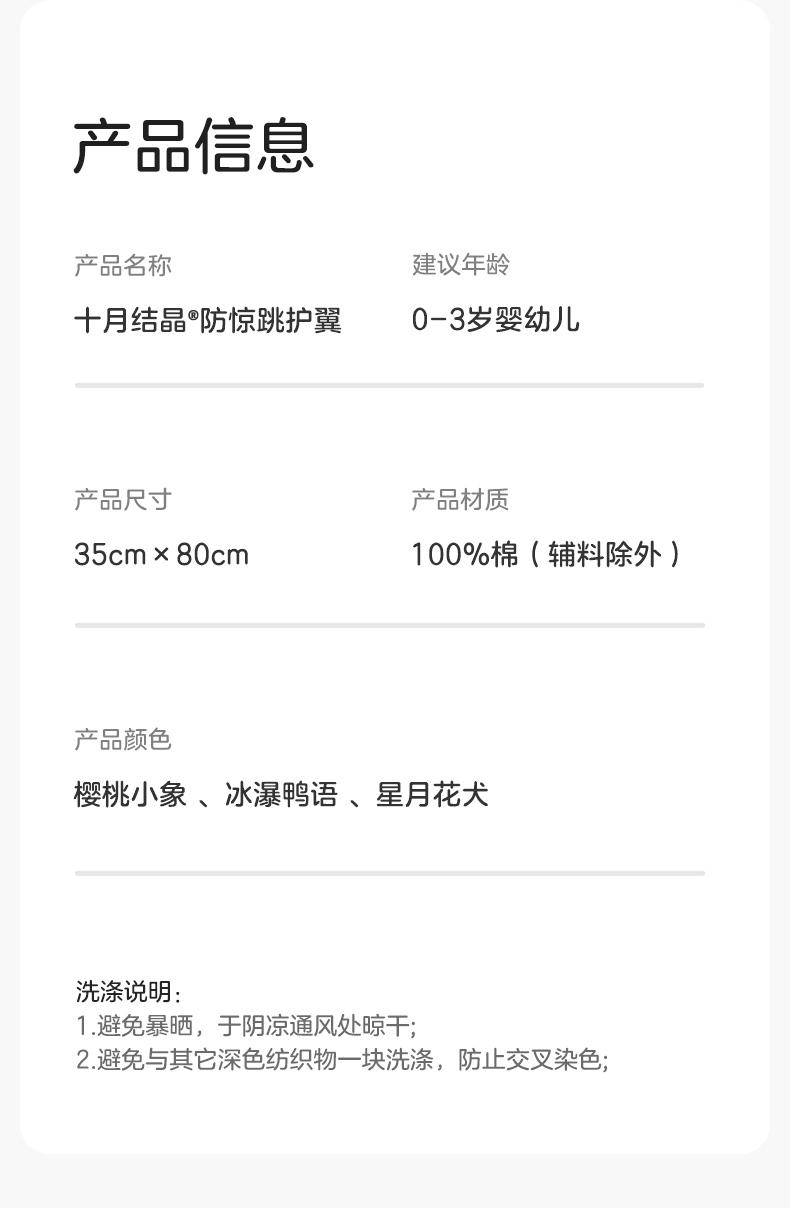 产品信息

产品名称
十月结晶®防惊跳护翼

建议年龄
0-3岁婴幼儿

产品尺寸
35cm×80cm

产品材质
100%棉（辅料除外）

产品颜色
樱桃小象、冰瀑鸭语、星月花犬

洗涤说明：
1.避免暴晒，于阴凉通风处晾干;
2.避免与其它深色纺织物一块洗涤，防止交叉染色;