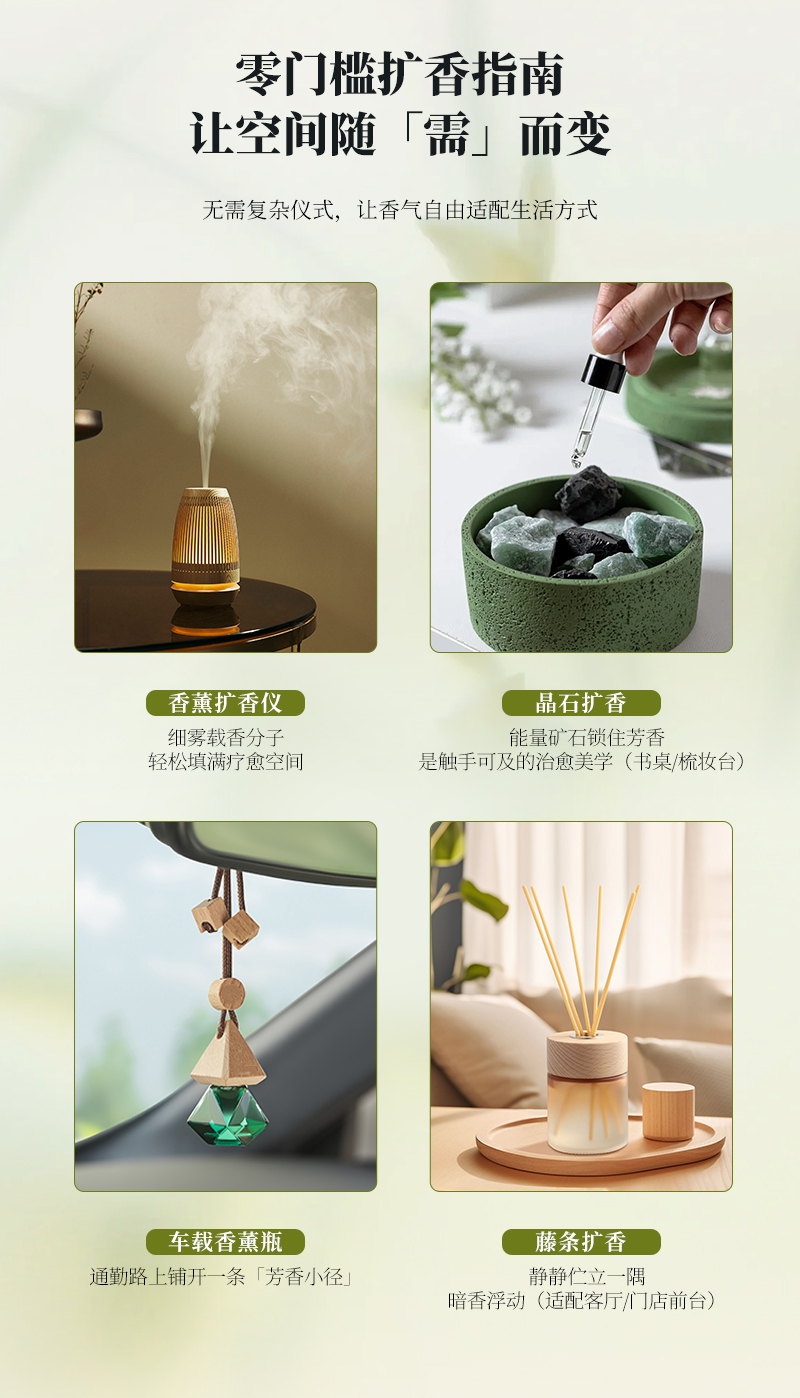 零门槛扩香指南
让空间随「需」而变

无需复杂仪式，让香气自由适配生活方式

香薰扩香仪
细雾载香分子
轻松填满疗愈空间

晶石扩香
能量矿石锁住芳香
是触手可及的治愈美学（书桌/梳妆台）

车载香薰瓶
通勤路上铺开一条「芳香小径」

藤条扩香
静静伫立一隅
暗香浮动（适配客厅/门店前台）