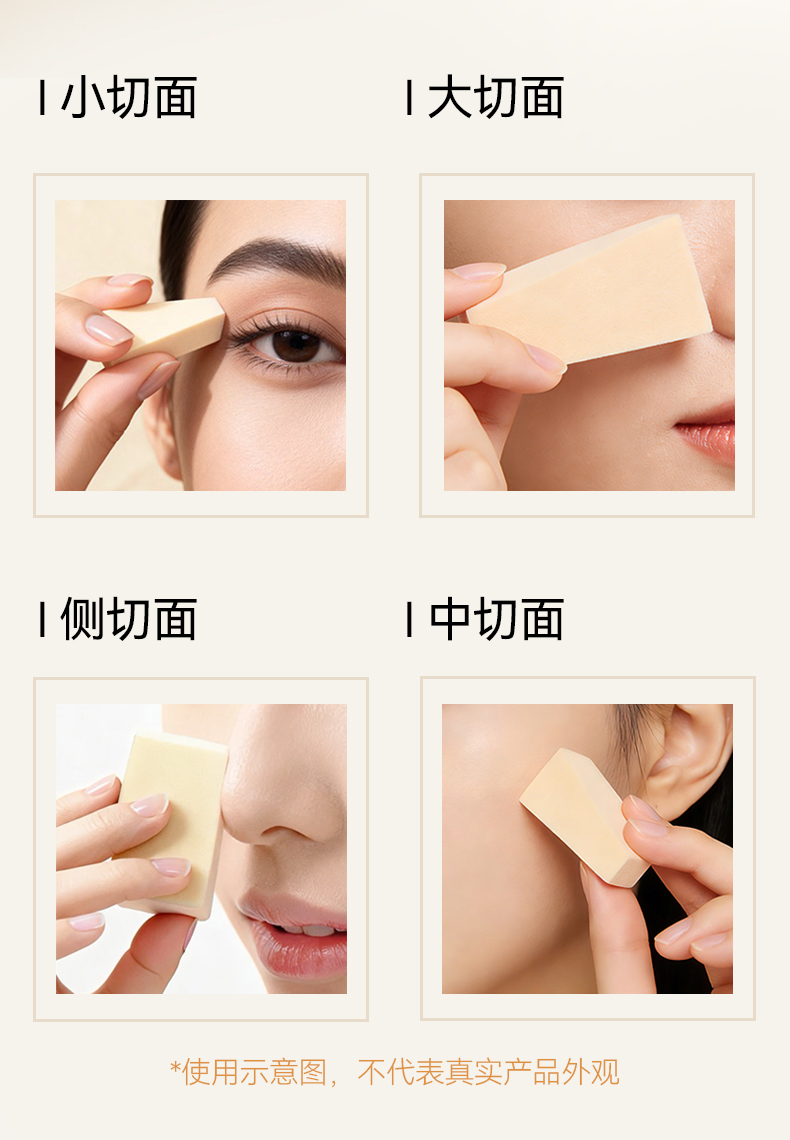 I 小切面

I 大切面

I 侧切面

I 中切面

*使用示意图，不代表真实产品外观