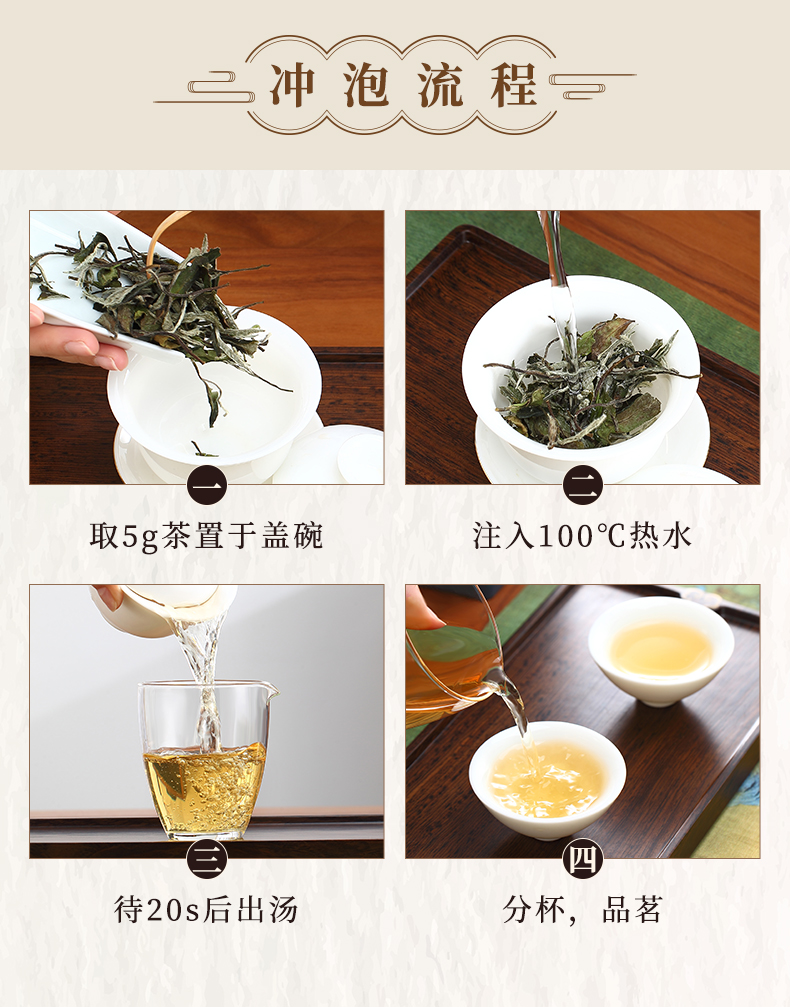 冲泡流程

一
取5g茶置于盖碗

二
注入100℃热水

三
待20s后出汤

四
分杯，品茗