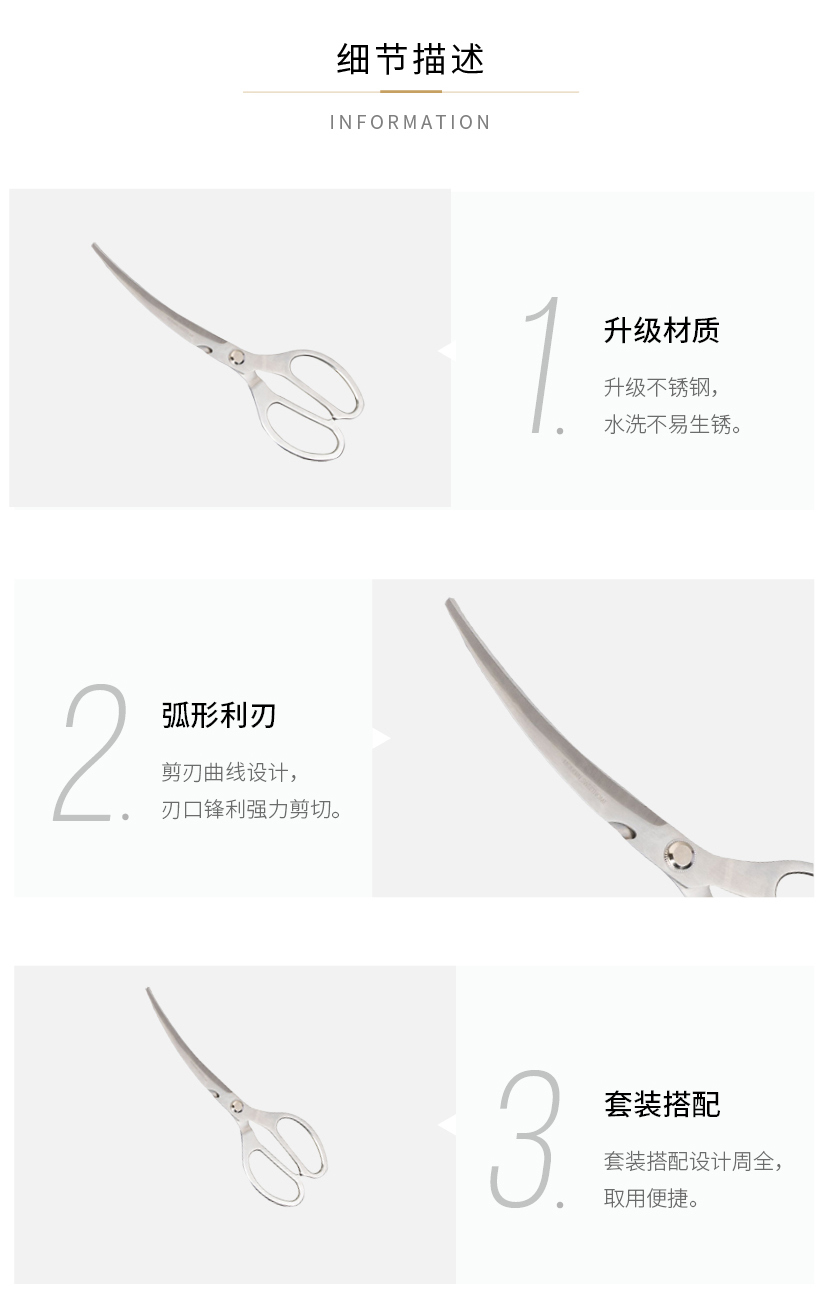 细节描述

INFORMATION

1.

升级材质

升级不锈钢，
水洗不易生锈。

2.

弧形利刃

剪刃曲线设计，
刃口锋利强力剪切。

3.

套装搭配

套装搭配设计周全，
取用便捷。