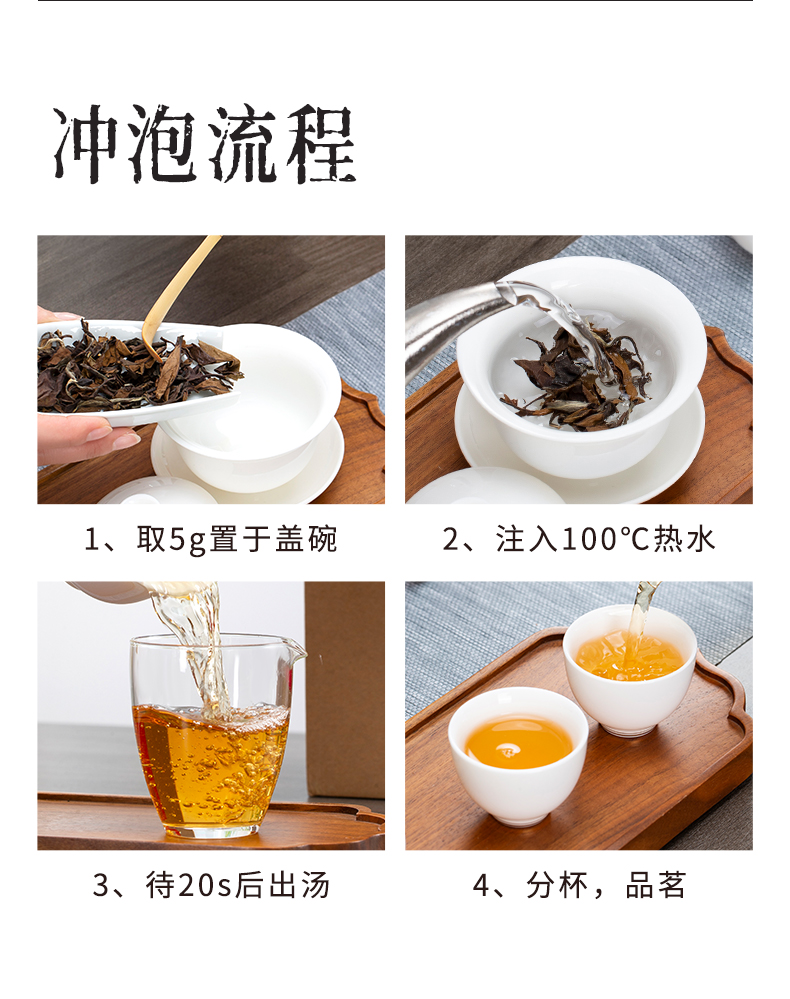 冲泡流程

1、取5g置于盖碗

2、注入100℃热水

3、待20s后出汤

4、分杯，品茗