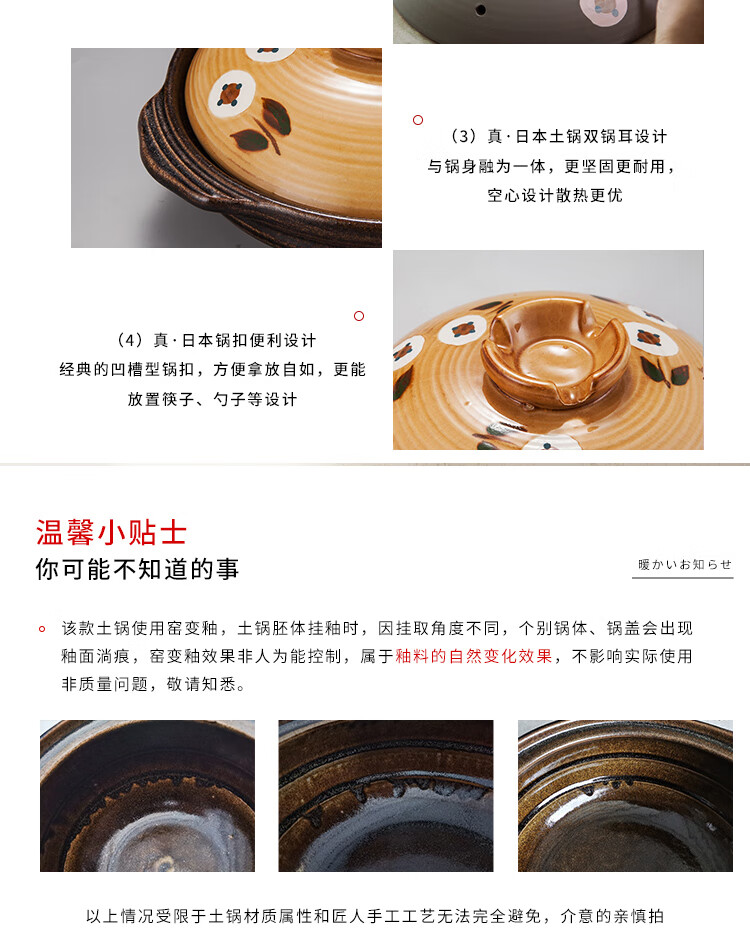 （3）真·日本土锅双锅耳设计
与锅身融为一体，更坚固更耐用，
空心设计散热更优

（4）真·日本锅扣便利设计
经典的凹槽型锅扣，方便拿放自如，更能
放置筷子、勺子等设计

温馨小贴士
你可能不知道的事

暖かいお知らせ

该款土锅使用窑变釉，土锅胚体挂釉时，因挂取角度不同，个别锅体、锅盖会出现釉面淌痕，窑变釉效果非人为能控制，属于釉料的自然变化效果，不影响实际使用非质量问题，敬请知悉。

以上情况受限于土锅材质属性和匠人手工工艺无法完全避免，介意的亲慎拍