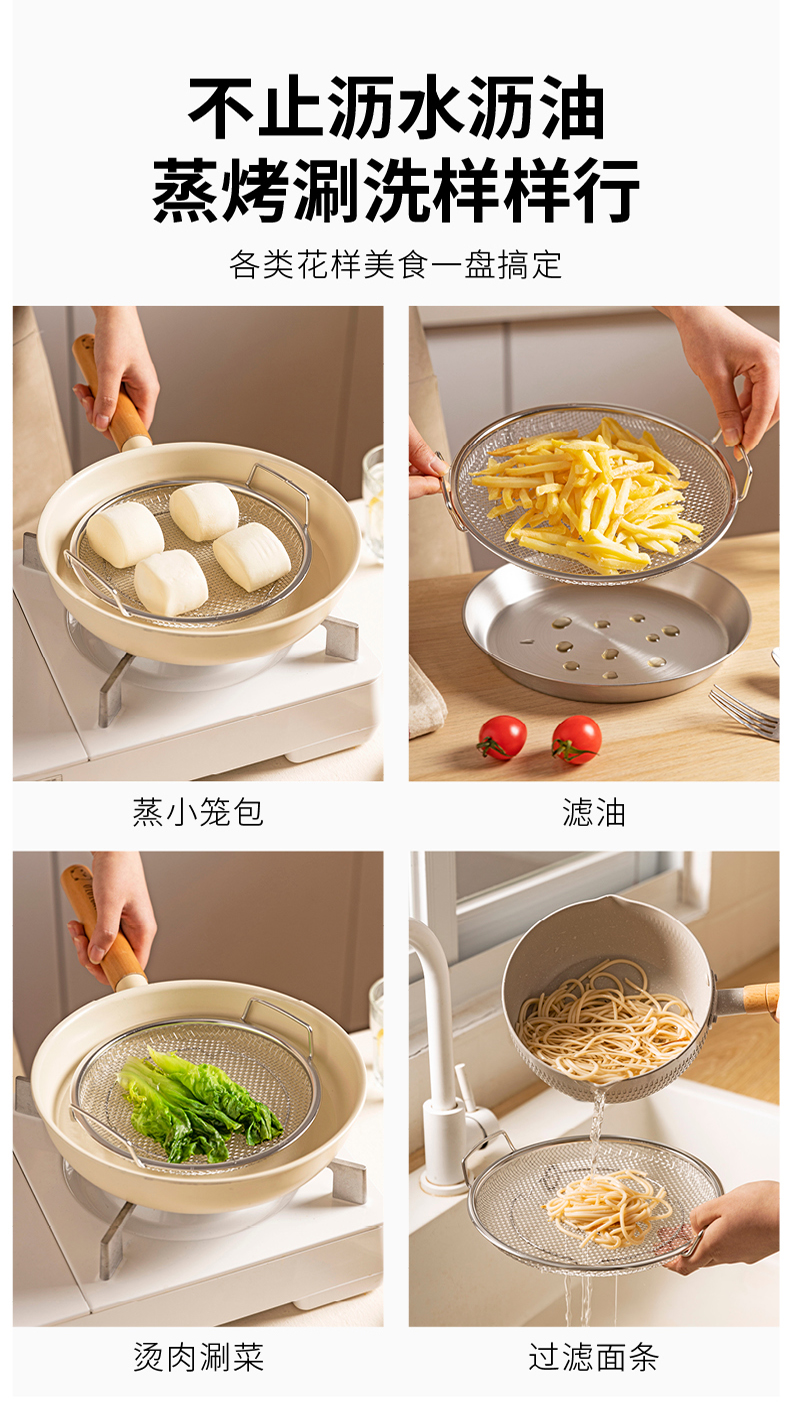 不止沥水沥油
蒸烤涮洗样样行

各类花样美食一盘搞定

蒸小笼包

滤油

烫肉涮菜

过滤面条