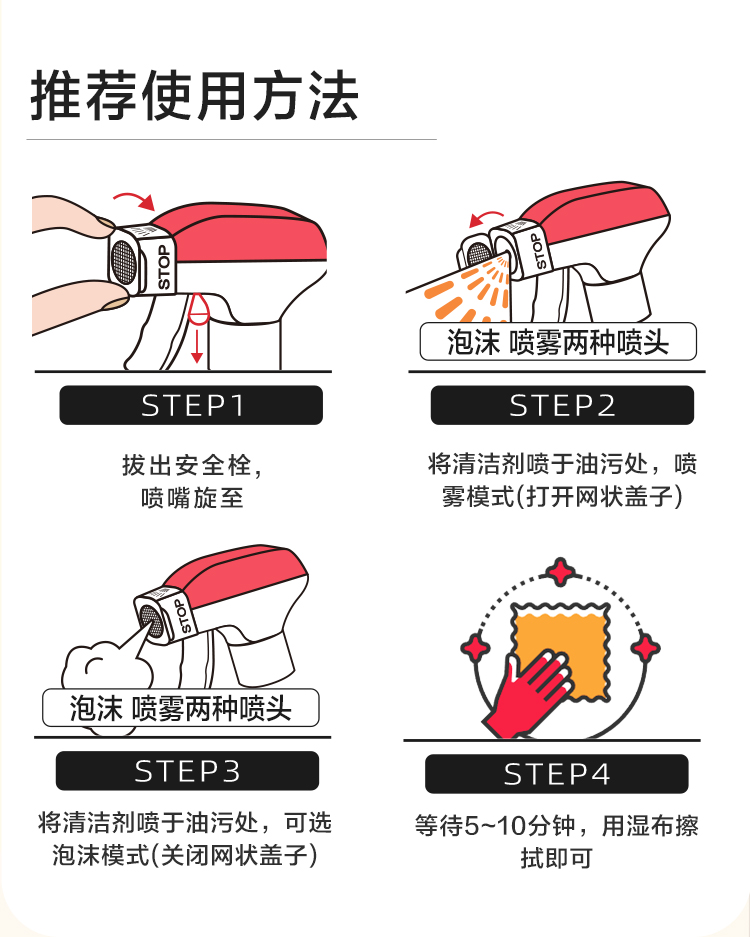 推荐使用方法

STOP

STEP1

拔出安全栓，喷嘴旋至

STOP

泡沫 喷雾两种喷头

STEP2

将清洁剂喷于油污处，喷雾模式(打开网状盖子)

STOP

泡沫 喷雾两种喷头

STEP3

将清洁剂喷于油污处，可选泡沫模式(关闭网状盖子)

STEP4

等待5~10分钟，用湿布擦拭即可