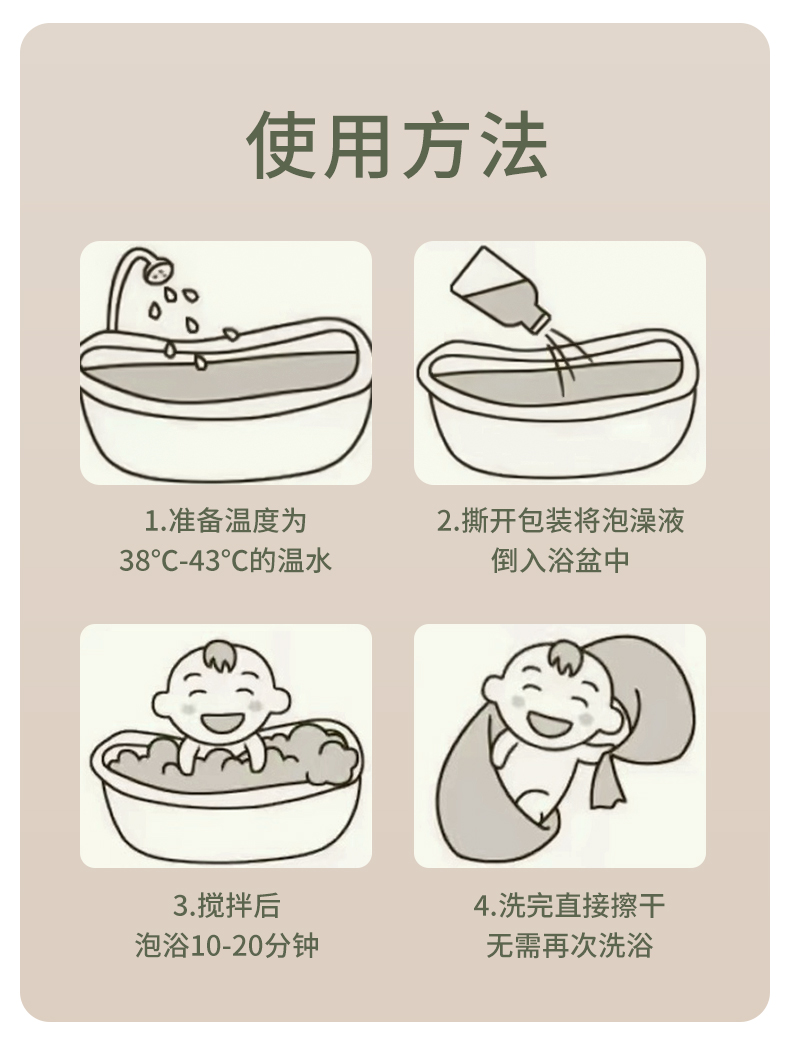 使用方法

1.准备温度为
38°C-43°C的温水

2.撕开包装将泡澡液
倒入浴盆中

3.搅拌后
泡浴10-20分钟

4.洗完直接擦干
无需再次洗浴