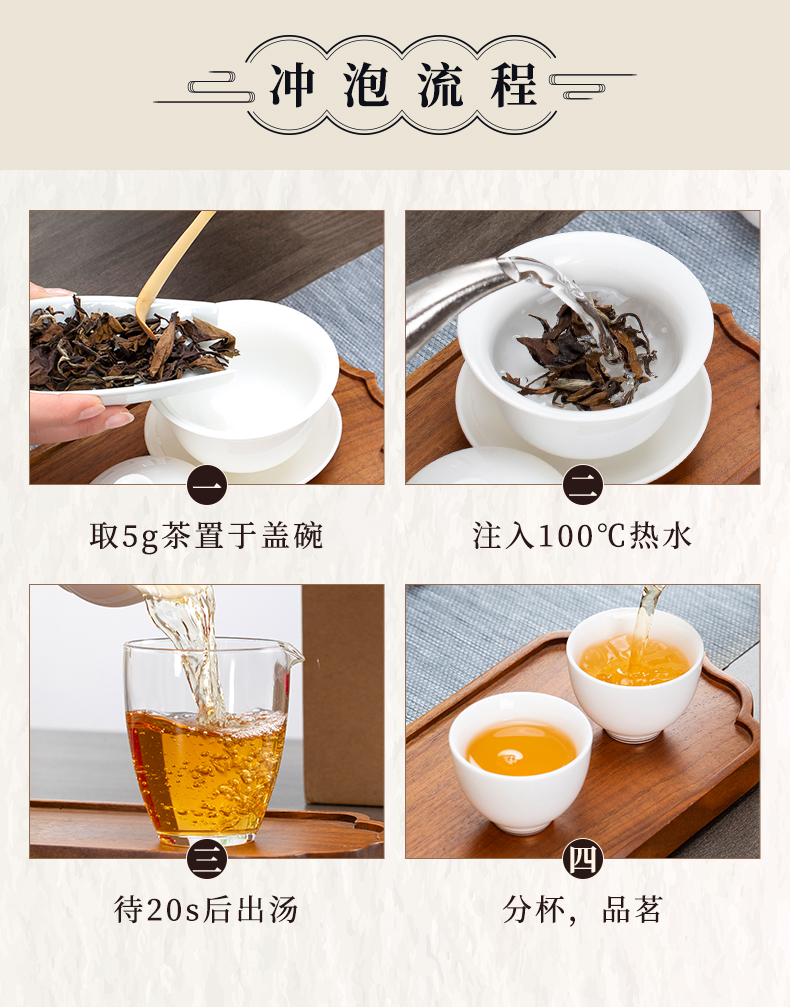 冲泡流程

一
取5g茶置于盖碗

二
注入100℃热水

三
待20s后出汤

四
分杯，品茗