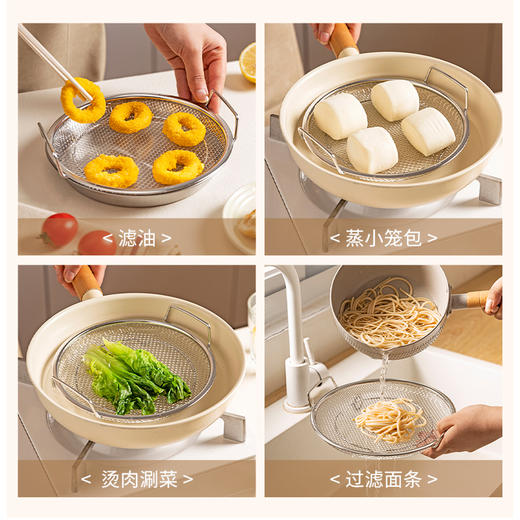 < 滤油 >

< 蒸小笼包 >

< 烫肉涮菜 >

< 过滤面条 >