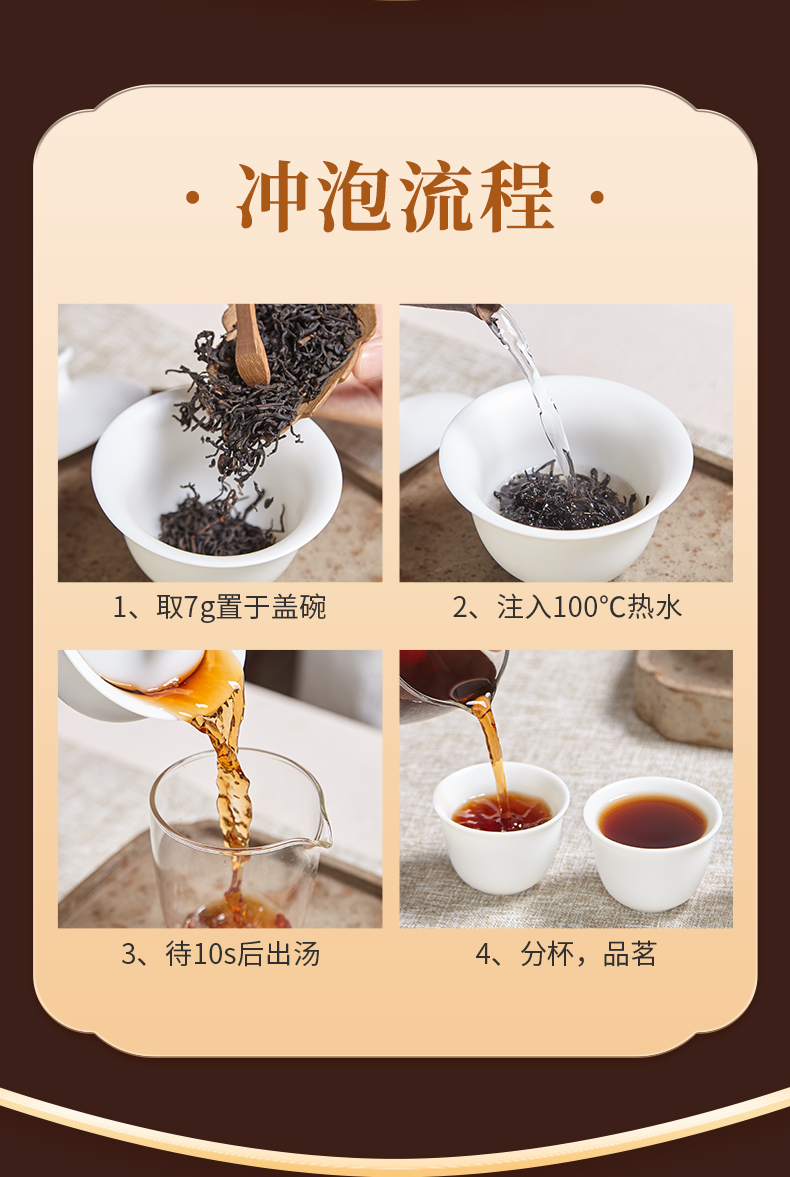 · 冲泡流程 ·

1、取7g置于盖碗

2、注入100°C热水

3、待10s后出汤

4、分杯，品茗