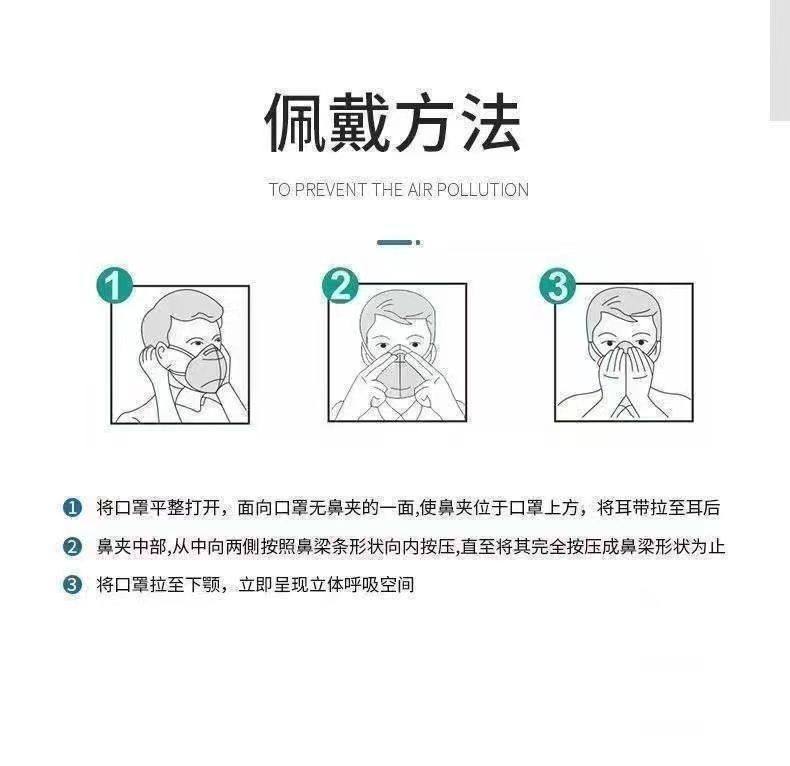 佩戴方法

TO PREVENT THE AIR POLLUTION

1

2

3

1 将口罩平整打开，面向口罩无鼻夹的一面,使鼻夹位于口罩上方，将耳带拉至耳后

2 鼻夹中部,从中向两侧按照鼻梁条形状向内按压,直至将其完全按压成鼻梁形状为止

3 将口罩拉至下颚，立即呈现立体呼吸空间