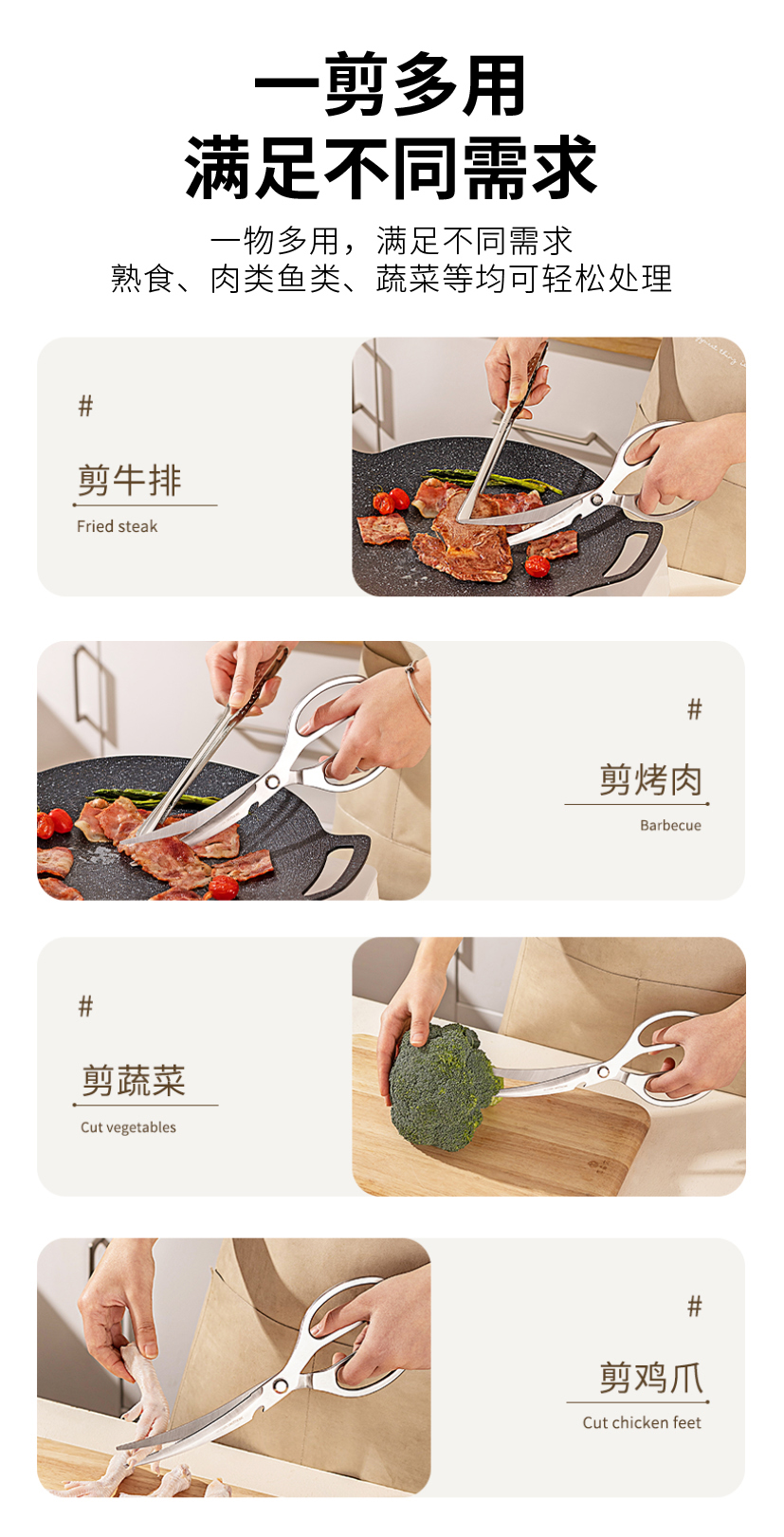 一剪多用
满足不同需求

一物多用，满足不同需求
熟食、肉类鱼类、蔬菜等均可轻松处理

#
剪牛排
Fried steak

#
剪烤肉
Barbecue

#
剪蔬菜
Cut vegetables

#
剪鸡爪
Cut chicken feet