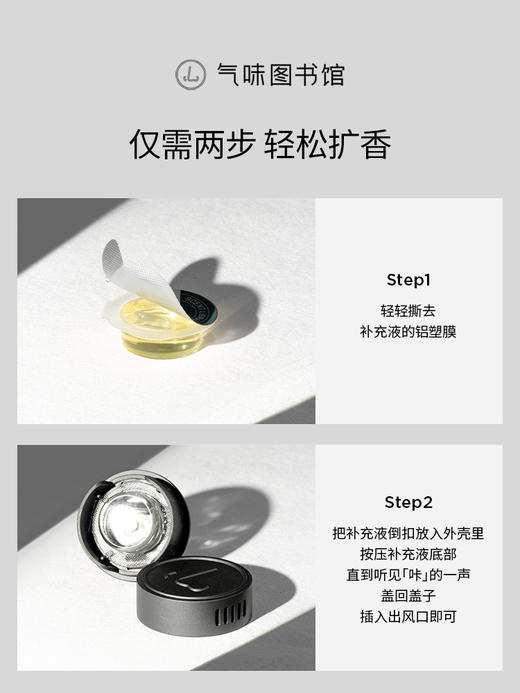 气味图书馆

仅需两步 轻松扩香

Step1

轻轻撕去
补充液的铝塑膜

Step2

把补充液倒扣放入外壳里
按压补充液底部
直到听见「咔」的一声
盖回盖子
插入出风口即可