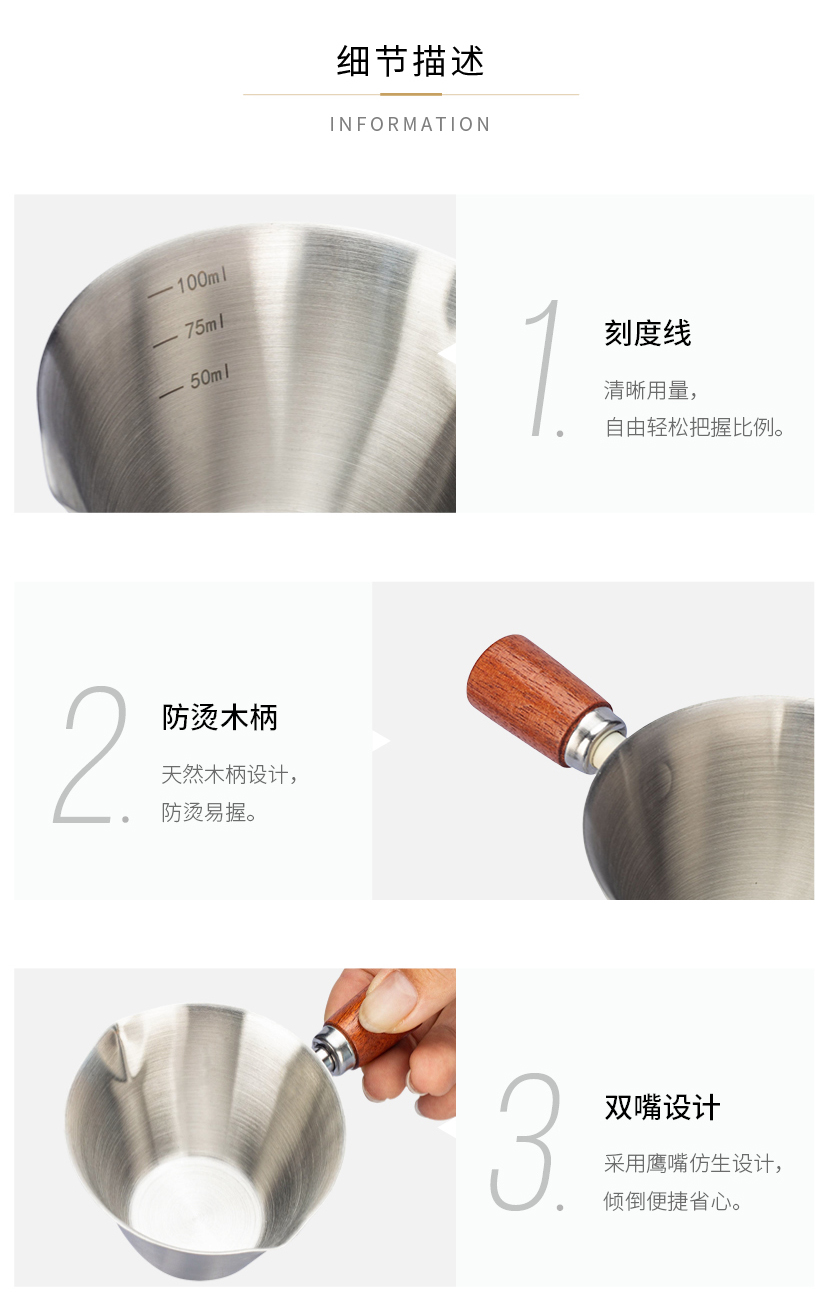 细节描述

INFORMATION

100ml
75ml
50ml

1.

刻度线

清晰用量，
自由轻松把握比例。

2.

防烫木柄

天然木柄设计，
防烫易握。

3.

双嘴设计

采用鹰嘴仿生设计，
倾倒便捷省心。