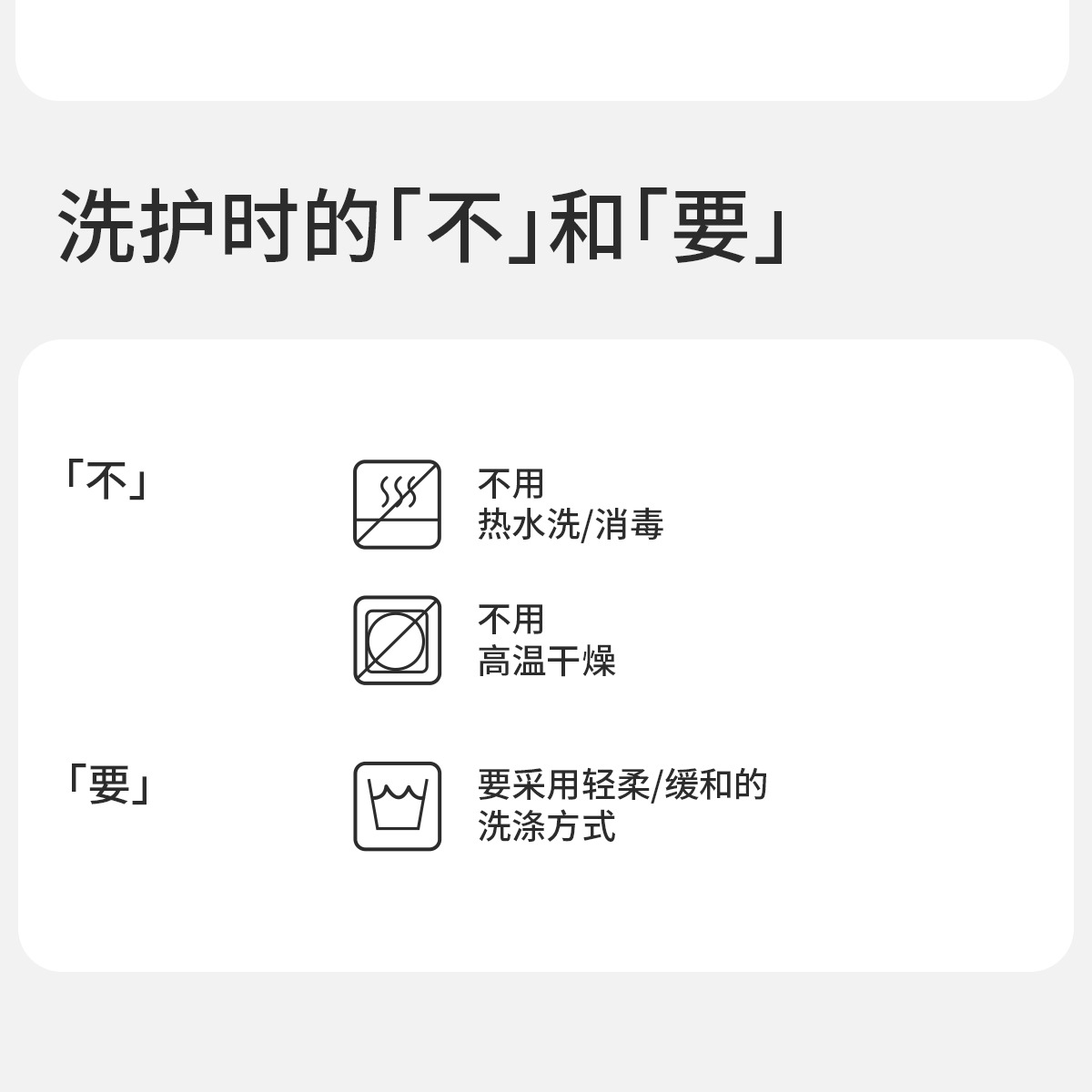 洗护时的「不」和「要」

「不」

不用
热水洗/消毒

不用
高温干燥

「要」

要采用轻柔/缓和的
洗涤方式