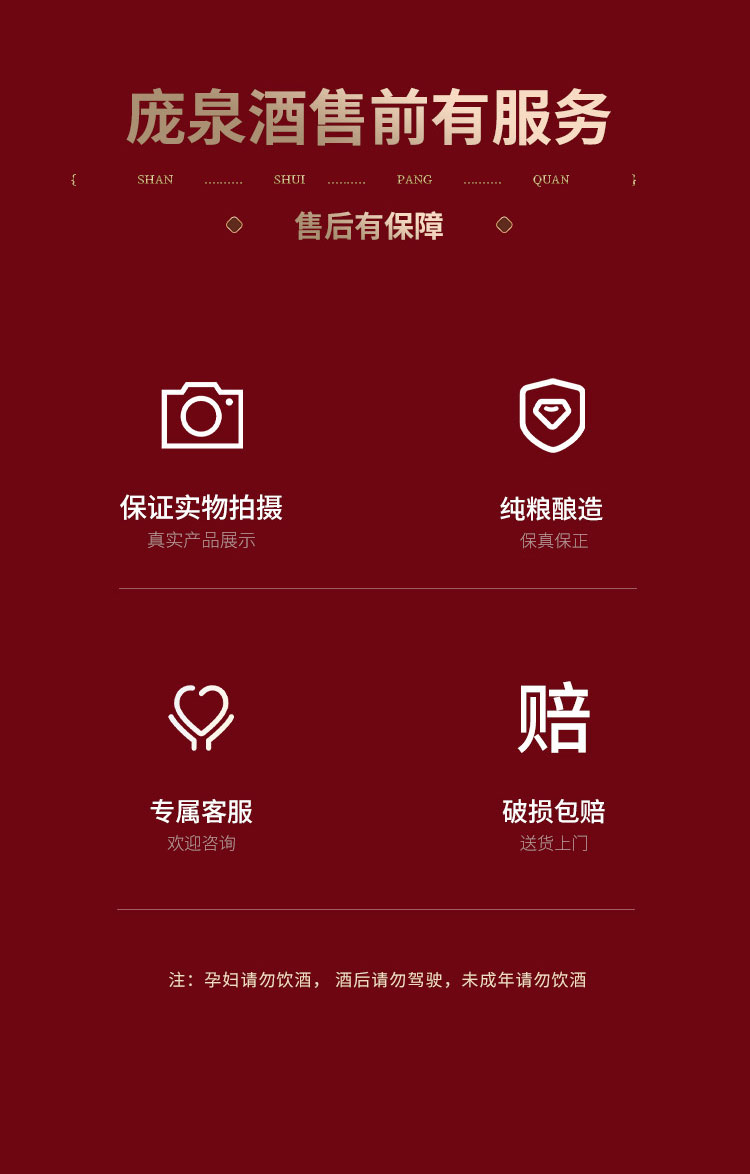 庞泉酒售前有服务

{ SHAN SHUI PANG QUAN }

售后有保障

保证实物拍摄
真实产品展示

纯粮酿造
保真保正

专属客服
欢迎咨询

赔

破损包赔
送货上门

注：孕妇请勿饮酒，酒后请勿驾驶，未成年请勿饮酒