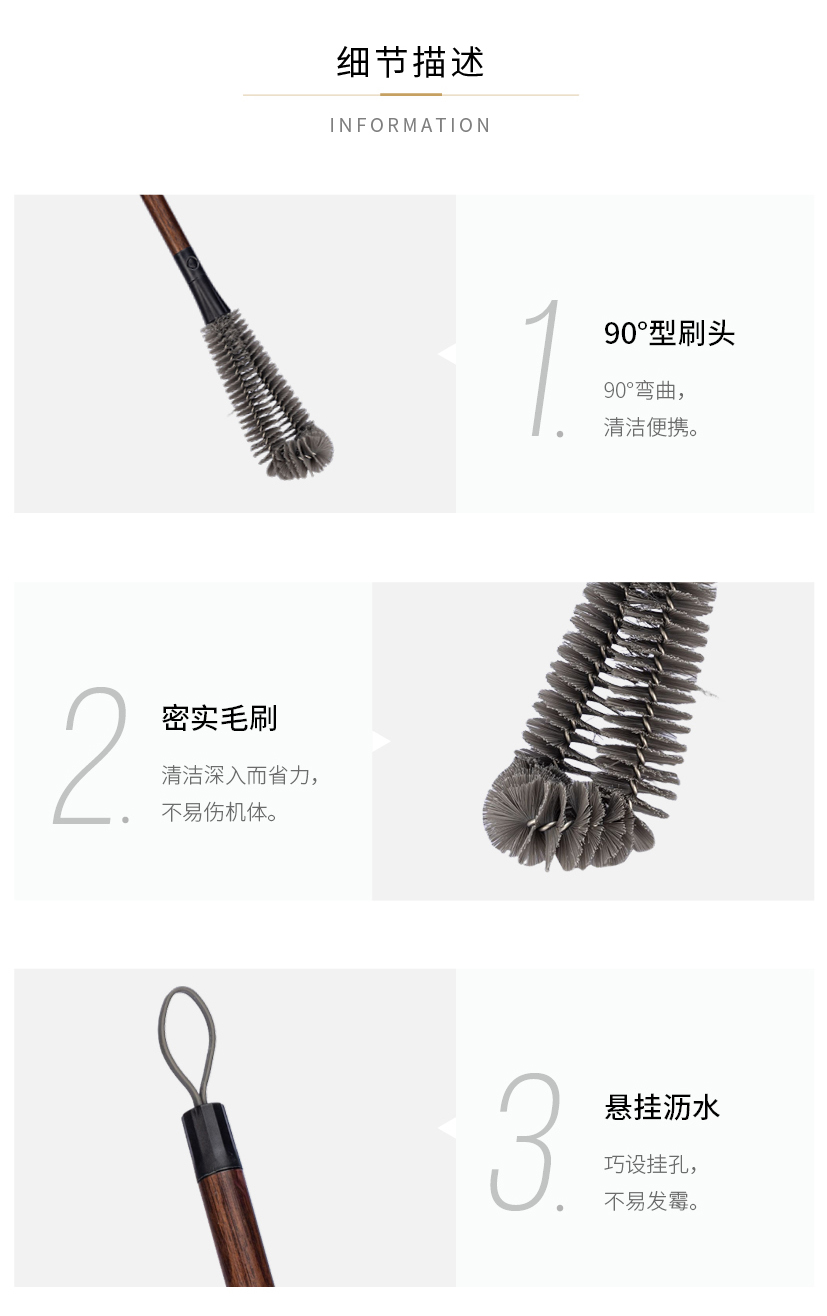 细节描述

INFORMATION

1.

90°型刷头

90°弯曲，
清洁便携。

2.

密实毛刷

清洁深入而省力，
不易伤机体。

3.

悬挂沥水

巧设挂孔，
不易发霉。