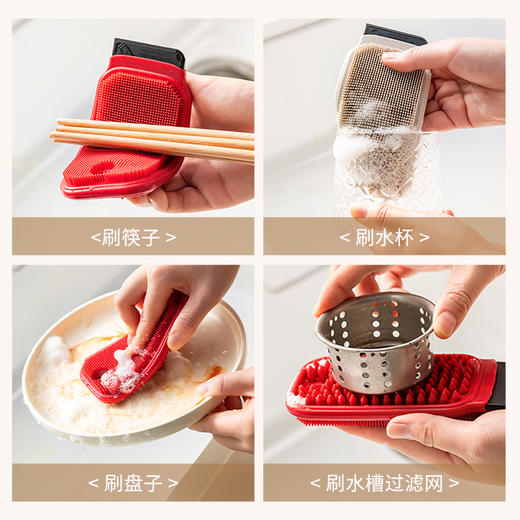 <刷筷子>

< 刷水杯 >

< 刷盘子 >

< 刷水槽过滤网 >