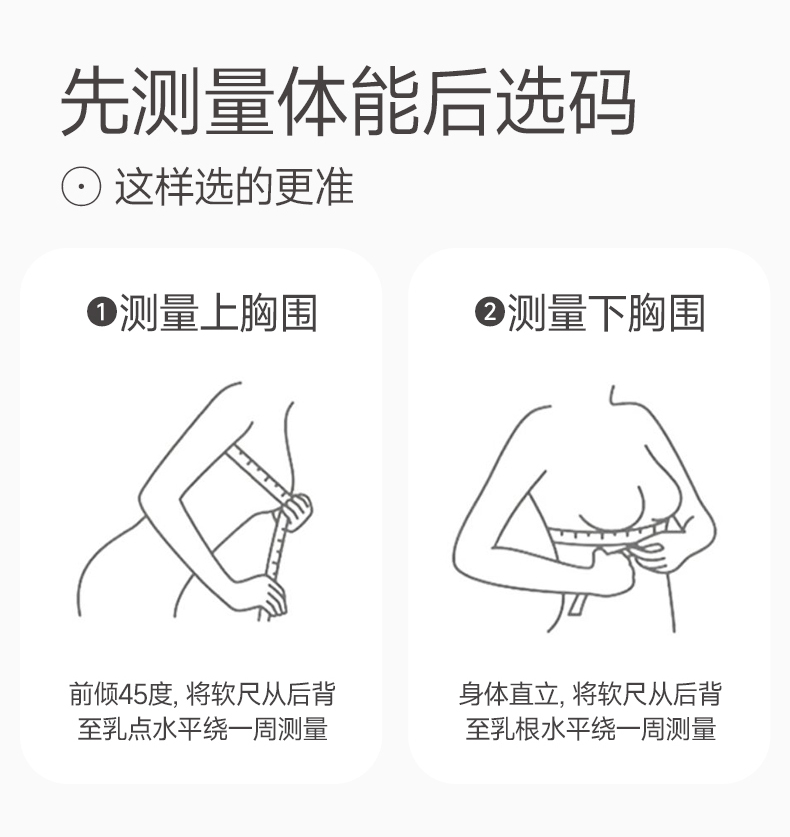 先测量体能后选码

⊙ 这样选的更准

❶测量上胸围

前倾45度, 将软尺从后背至乳点水平绕一周测量

❷测量下胸围

身体直立, 将软尺从后背至乳根水平绕一周测量