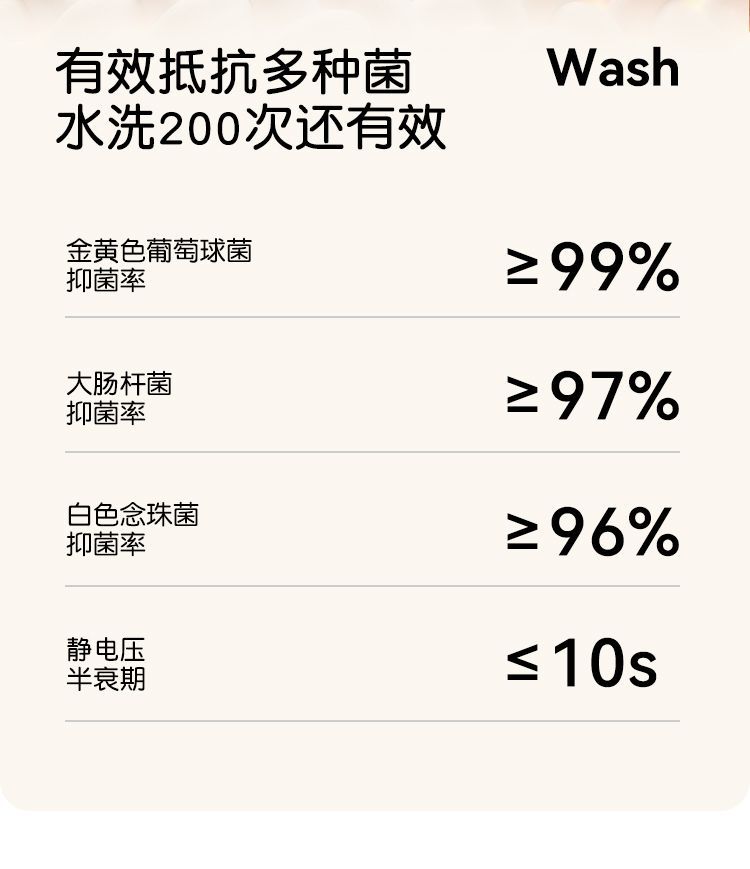 有效抵抗多种菌
水洗200次还有效

Wash

金黄色葡萄球菌
抑菌率

≥99%

大肠杆菌
抑菌率

≥97%

白色念珠菌
抑菌率

≥96%

静电压
半衰期

≤10s