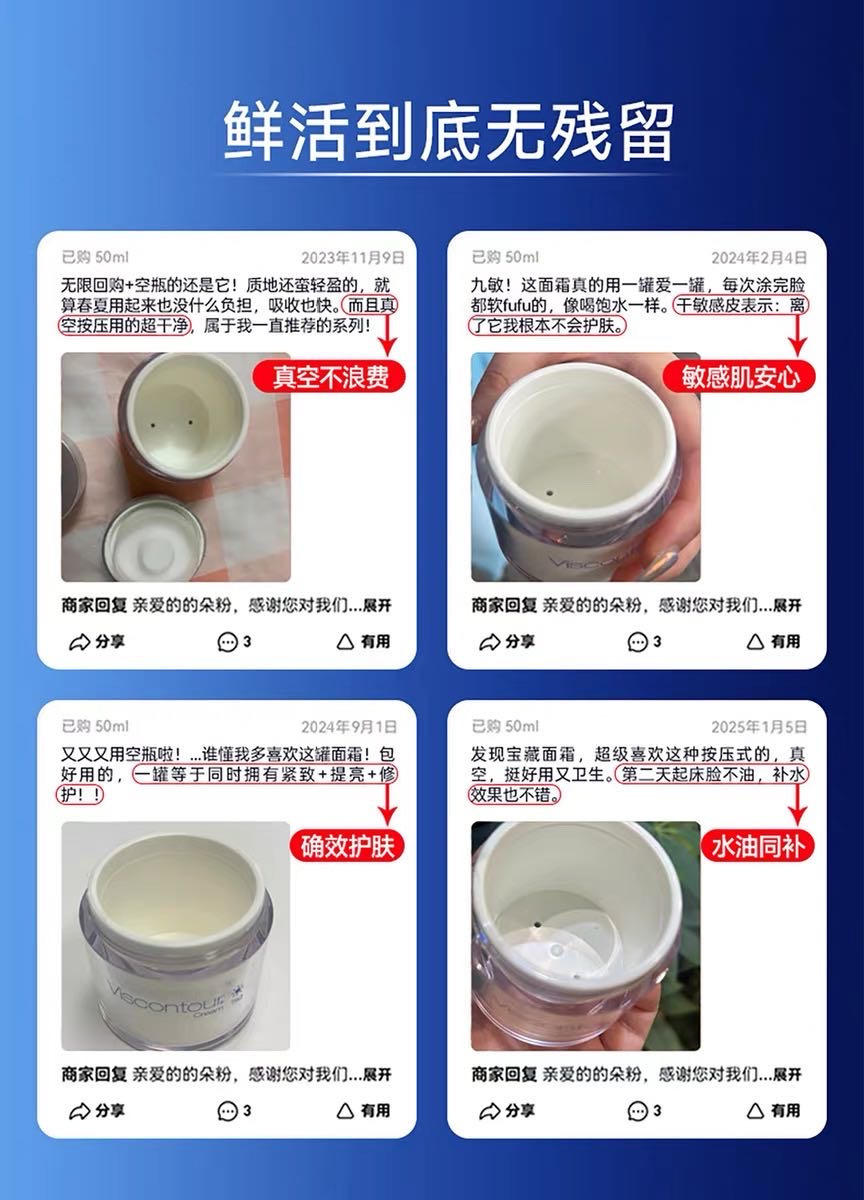 鲜活到底无残留

已购 50ml 2023年11月9日

无限回购+空瓶的还是它！质地还蛮轻盈的，就算春夏用起来也没什么负担，吸收也快。而且真空按压用的超干净，属于我一直推荐的系列！

真空不浪费

商家回复 亲爱的的朵粉，感谢您对我们...展开

分享 3 有用

已购 50ml 2024年2月4日

九敏！这面霜真的用一罐爱一罐，每次涂完脸都软fufu的，像喝饱水一样。干敏感皮表示：离了它我根本不会护肤。

敏感肌安心

Viscontour

商家回复 亲爱的的朵粉，感谢您对我们...展开

分享 3 有用

已购 50ml 2024年9月1日

又又又用空瓶啦！...谁懂我多喜欢这罐面霜！包好用的，一罐等于同时拥有紧致+提亮+修护！！

确效护肤

Viscontour Cream

商家回复 亲爱的的朵粉，感谢您对我们...展开

分享 3 有用

已购 50ml 2025年1月5日

发现宝藏面霜，超级喜欢这种按压式的，真空，挺好用又卫生。第二天起床脸不油，补水效果也不错。

水油同补

商家回复 亲爱的的朵粉，感谢您对我们...展开

分享 3 有用