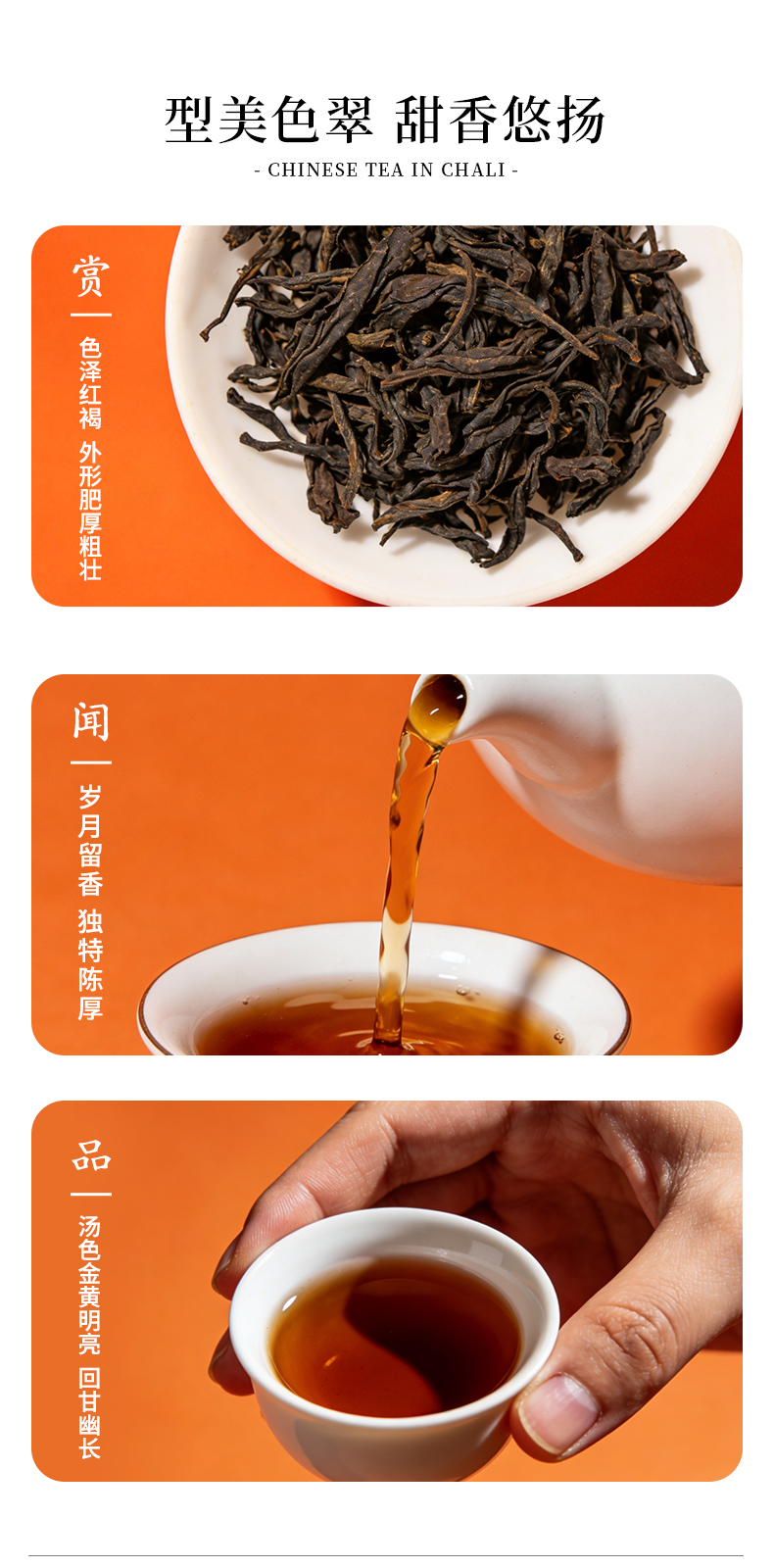 型美色翠 甜香悠扬

- CHINESE TEA IN CHALI -

赏

色泽红褐 外形肥厚粗壮

闻

岁月留香 独特陈厚

品

汤色金黄明亮 回甘幽长