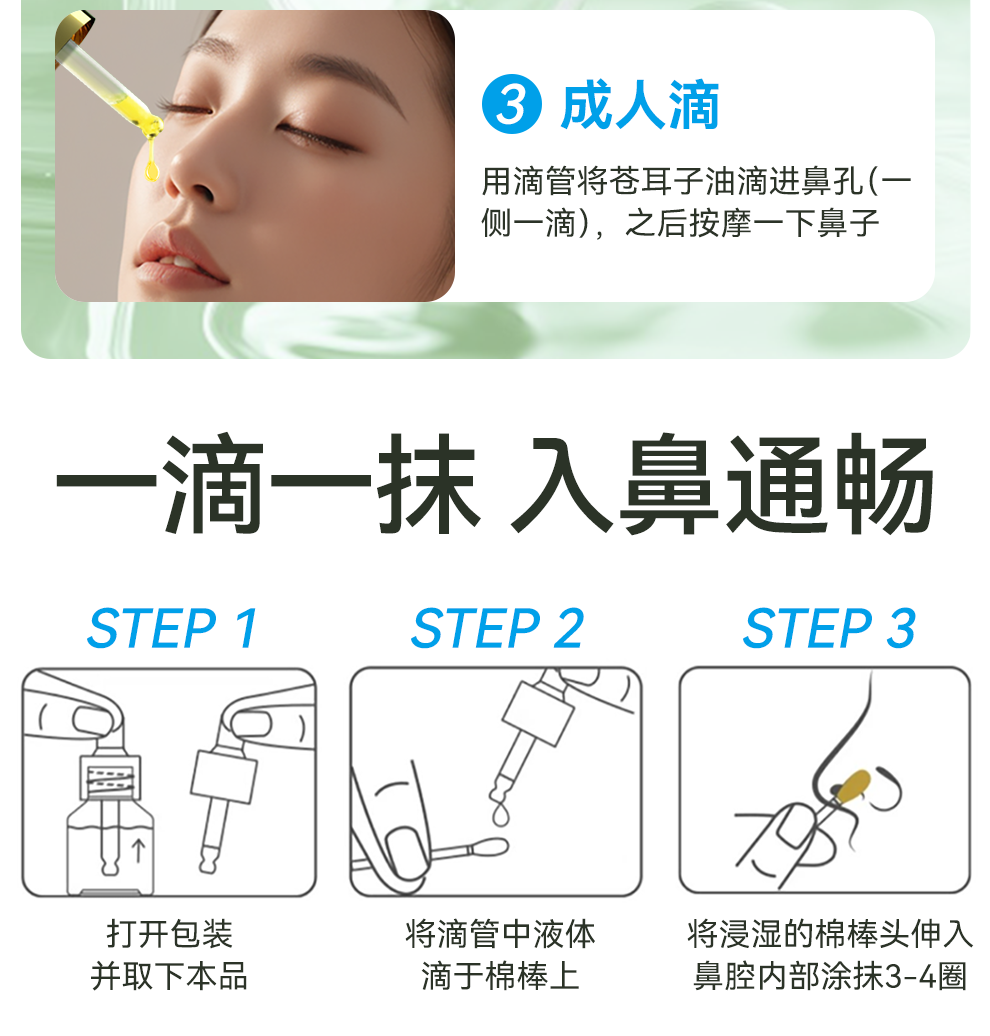 3 成人滴

用滴管将苍耳子油滴进鼻孔(一侧一滴)，之后按摩一下鼻子

一滴一抹 入鼻通畅

STEP 1

打开包装
并取下本品

STEP 2

将滴管中液体
滴于棉棒上

STEP 3

将浸湿的棉棒头伸入
鼻腔内部涂抹3-4圈