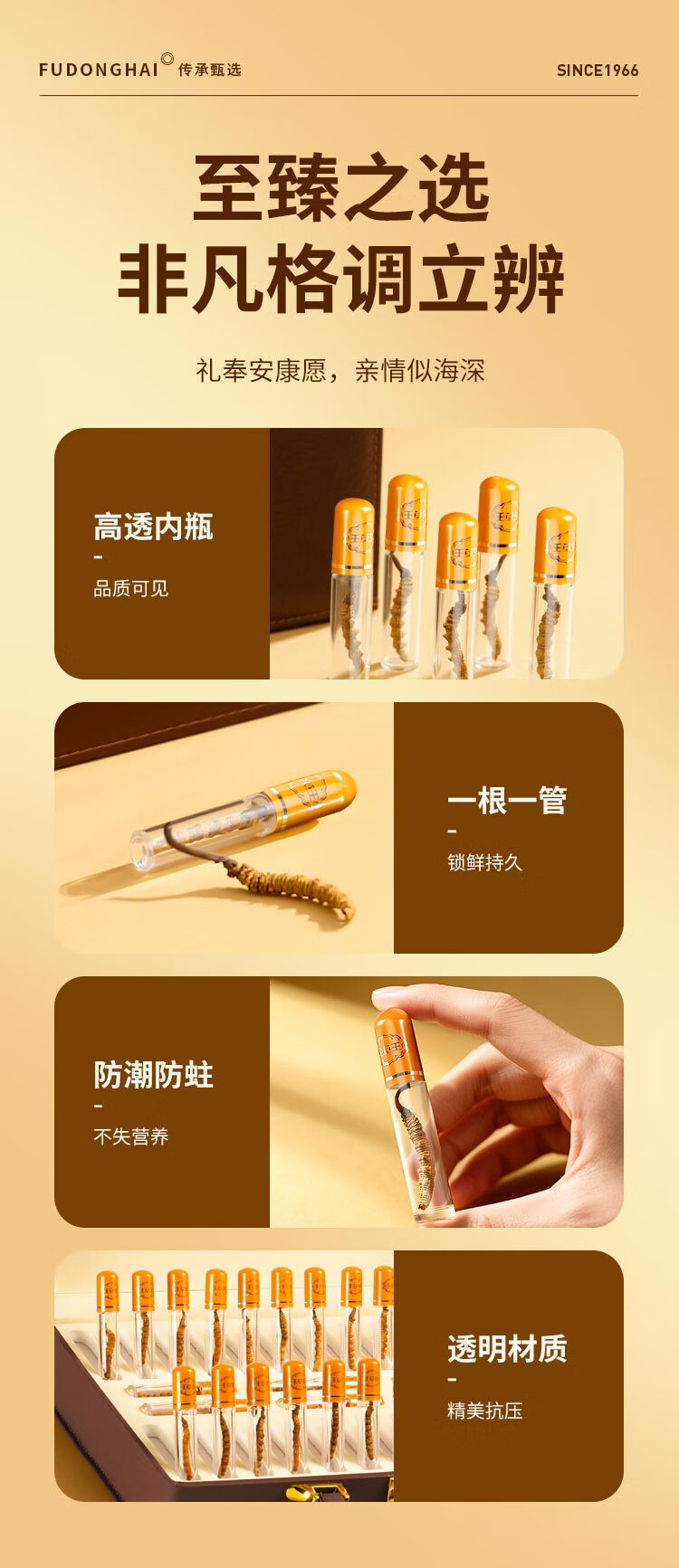 FUDONGHAI 传承甄选

SINCE1966

至臻之选
非凡格调立辨

礼奉安康愿，亲情似海深

高透内瓶
-
品质可见

一根一管
-
锁鲜持久

防潮防蛀
-
不失营养

透明材质
-
精美抗压