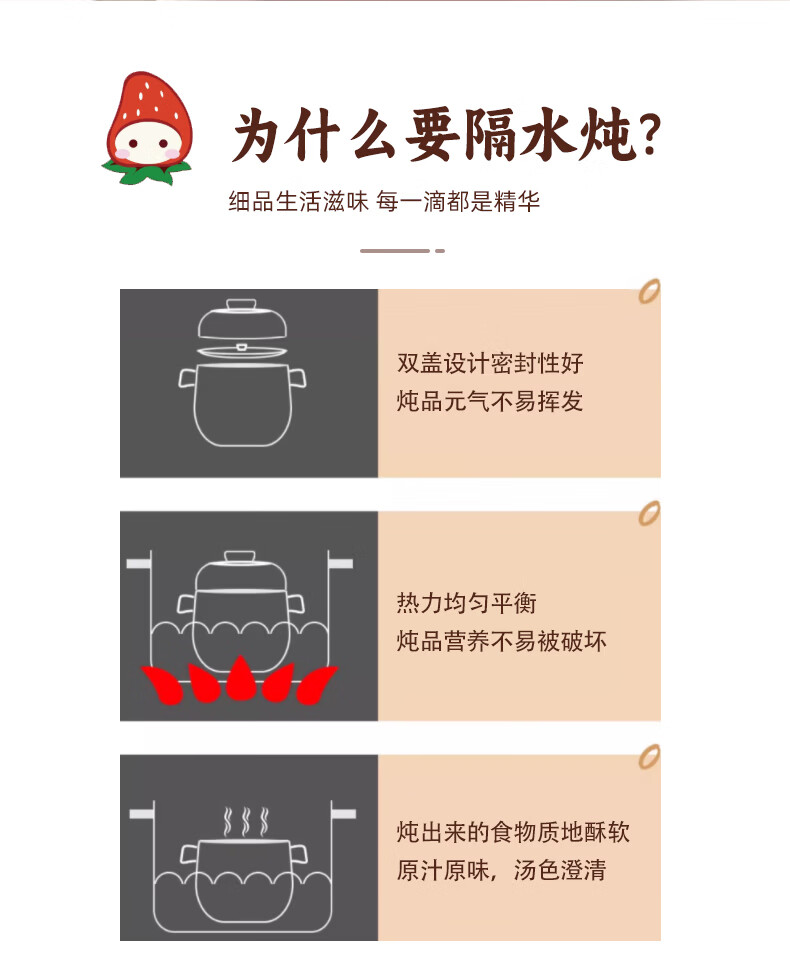 为什么要隔水炖?

细品生活滋味 每一滴都是精华

双盖设计密封性好
炖品元气不易挥发

热力均匀平衡
炖品营养不易被破坏

炖出来的食物质地酥软
原汁原味，汤色澄清