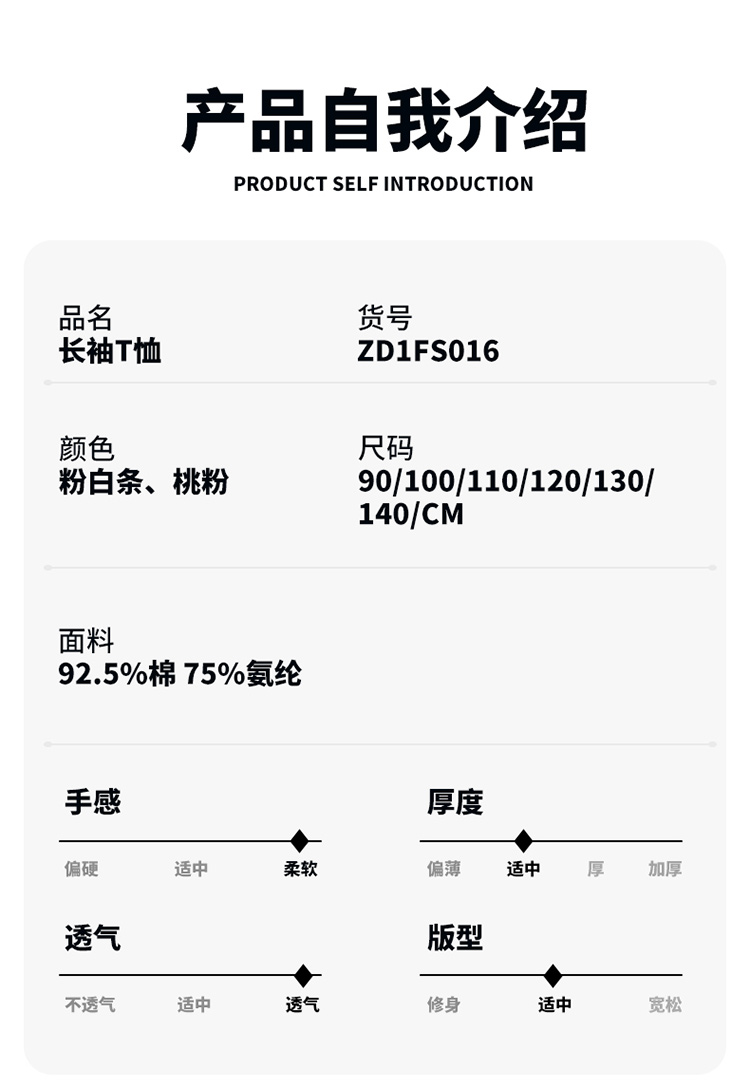 产品自我介绍
PRODUCT SELF INTRODUCTION

品名
长袖T恤

货号
ZD1FS016

颜色
粉白条、桃粉

尺码
90/100/110/120/130/140/CM

面料
92.5%棉 75%氨纶

手感
偏硬 适中 柔软

厚度
偏薄 适中 厚 加厚

透气
不透气 适中 透气

版型
修身 适中 宽松