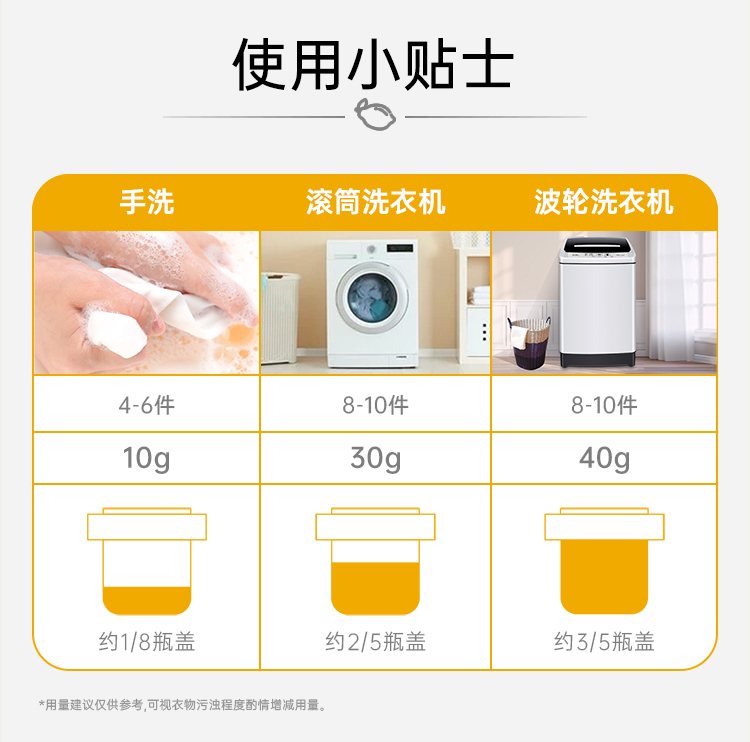 使用小贴士

| 手洗 | 滚筒洗衣机 | 波轮洗衣机 |
|---|---|---|
| 4-6件 | 8-10件 | 8-10件 |
| 10g | 30g | 40g |
| 约1/8瓶盖 | 约2/5瓶盖 | 约3/5瓶盖 |

*用量建议仅供参考,可视衣物污浊程度酌情增减用量。